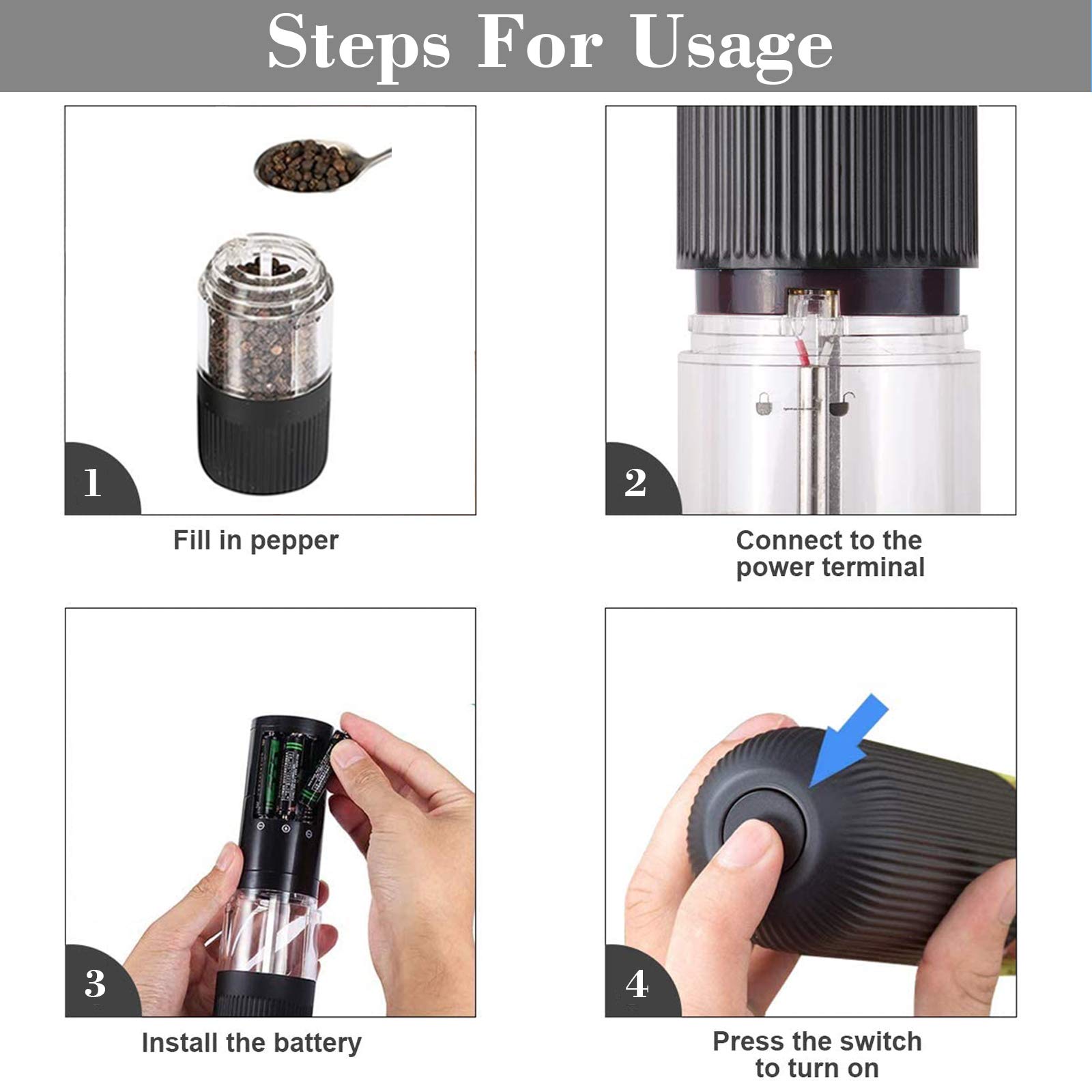 Steps For Usage

1

Fill in pepper

2

Connect to the power terminal

3

Install the battery

4

Press the switch to turn on