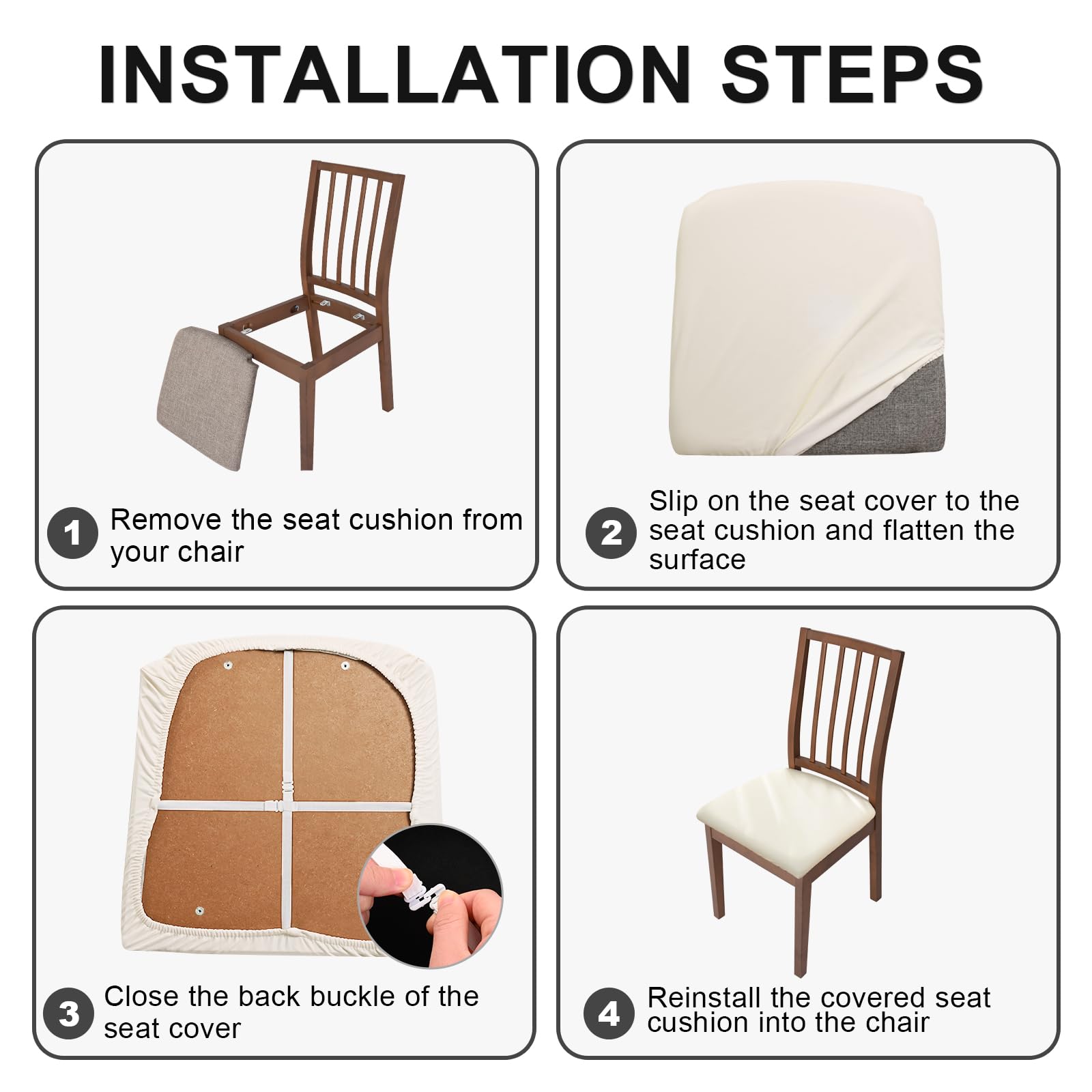 INSTALLATION STEPS

1 Remove the seat cushion from your chair

2 Slip on the seat cover to the seat cushion and flatten the surface

3 Close the back buckle of the seat cover

4 Reinstall the covered seat cushion into the chair