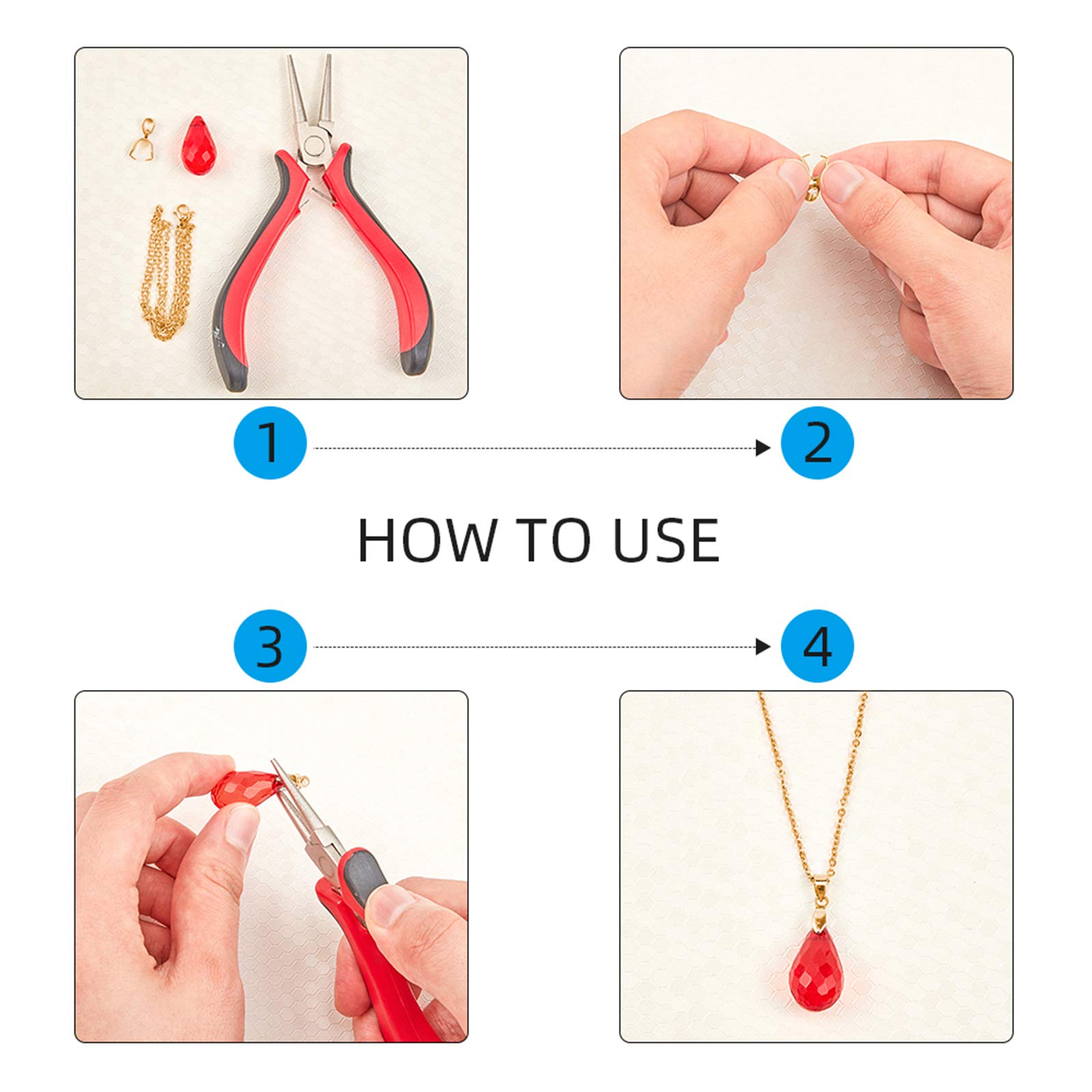 1

2

HOW TO USE

3

4