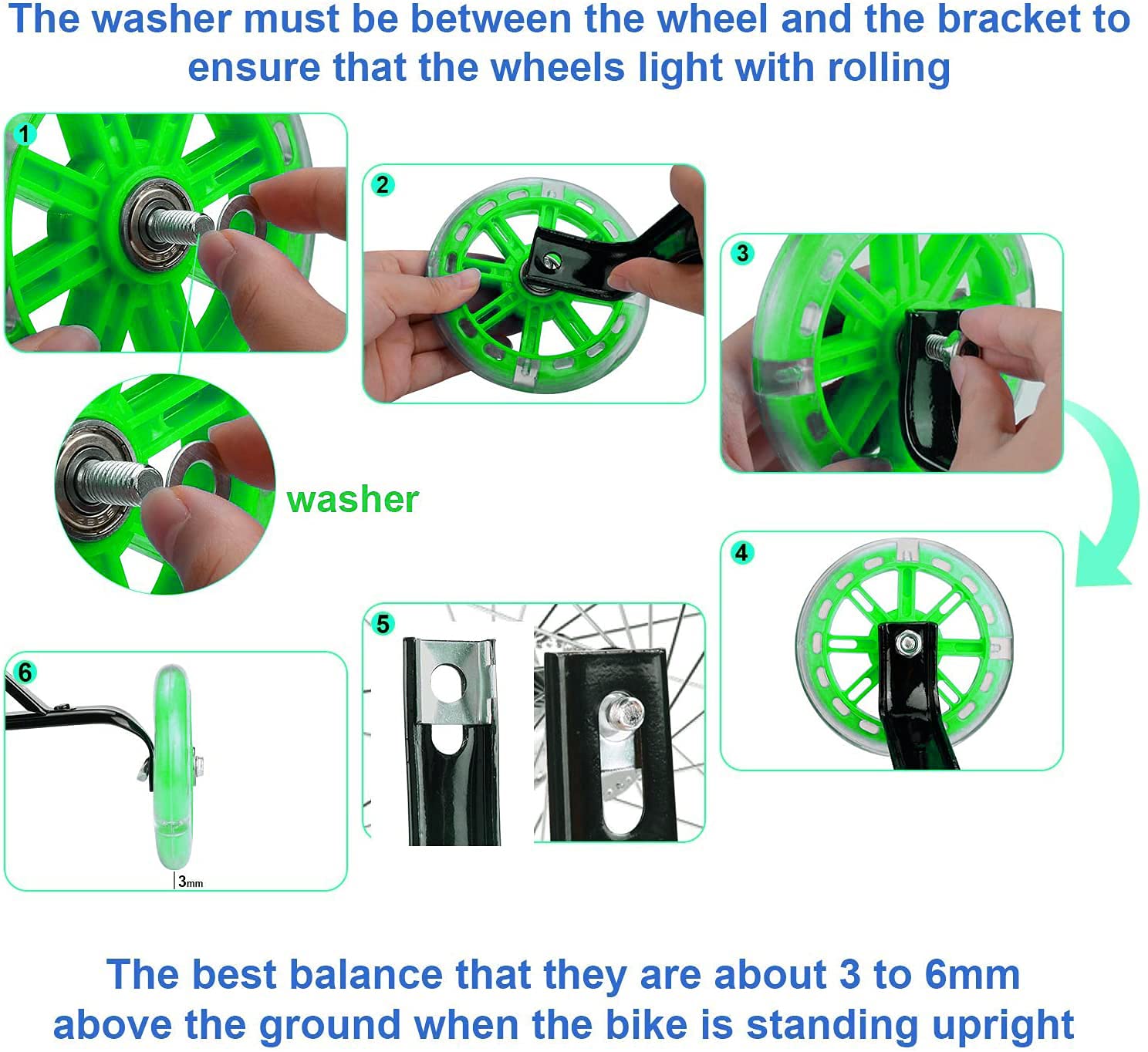 The washer must be between the wheel and the bracket to ensure that the wheels light with rolling

1

2

3

washer

4

5

6

3mm

The best balance that they are about 3 to 6mm above the ground when the bike is standing upright