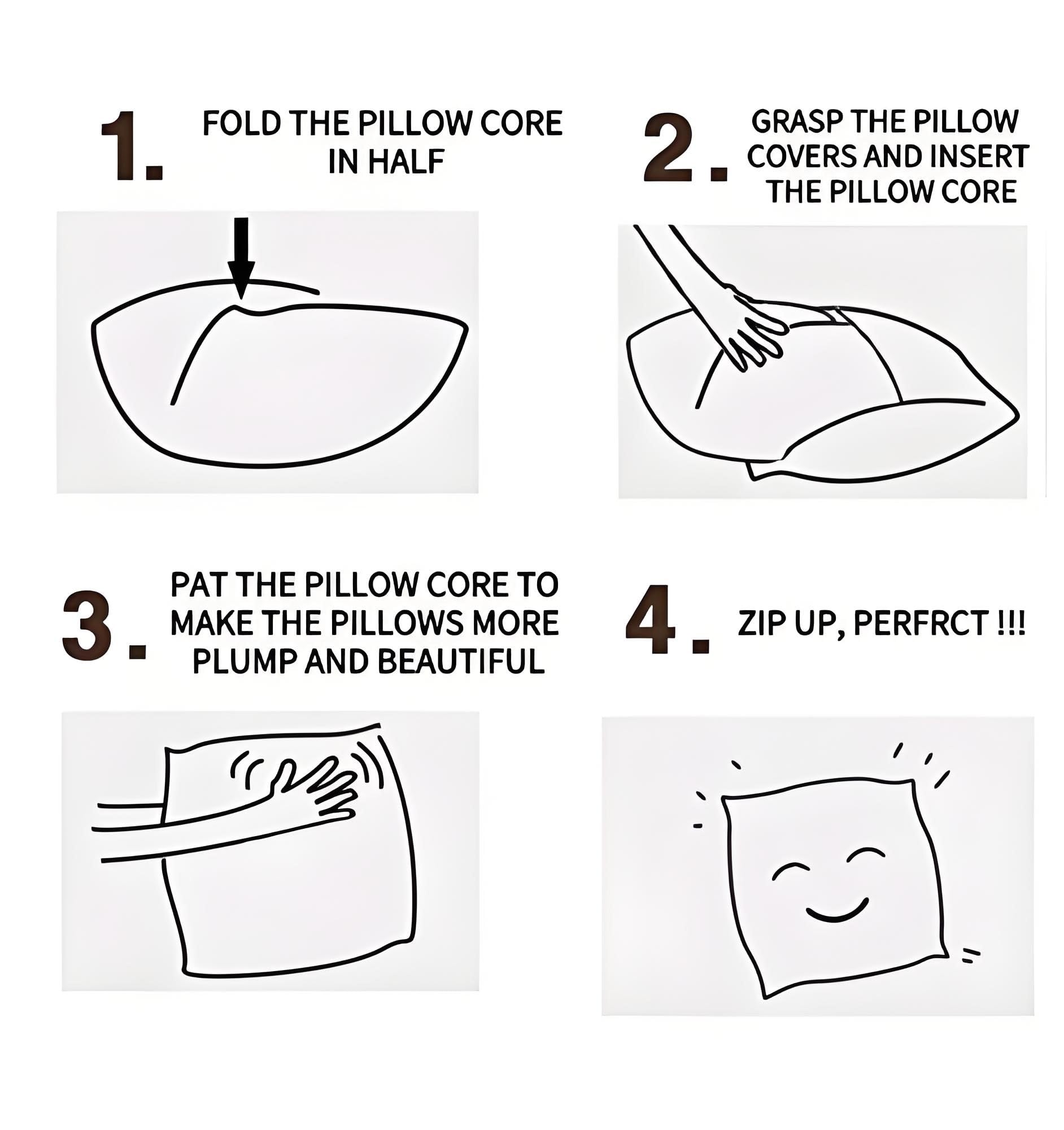 1. FOLD THE PILLOW CORE IN HALF

2. GRASP THE PILLOW COVERS AND INSERT THE PILLOW CORE

3. PAT THE PILLOW CORE TO MAKE THE PILLOWS MORE PLUMP AND BEAUTIFUL

4. ZIP UP, PERFRCT !!!