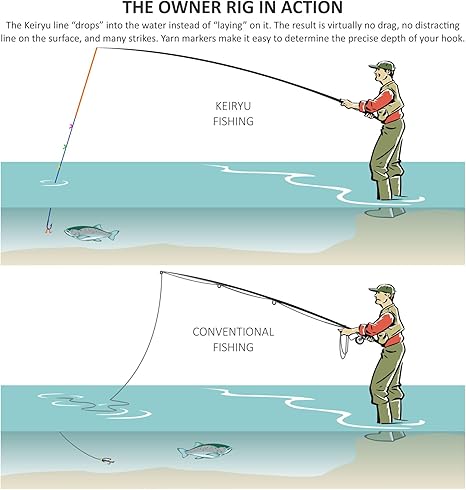 THE OWNER RIG IN ACTION

The Keiryu line "drops" into the water instead of "laying" on it. The result is virtually no drag, no distracting line on the surface, and many strikes. Yarn markers make it easy to determine the precise depth of your hook.

KEIRYU FISHING

CONVENTIONAL FISHING