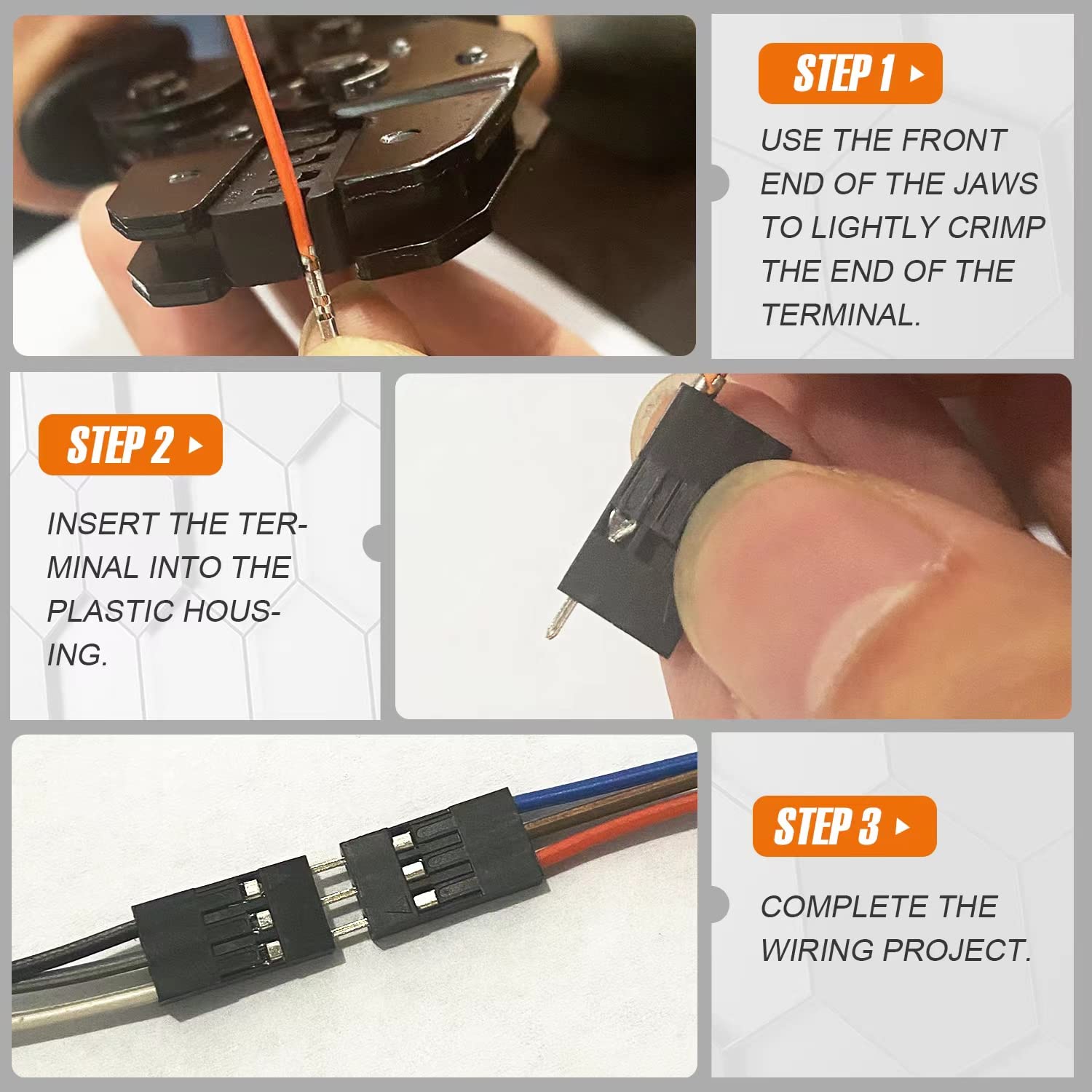 STEP 1

USE THE FRONT END OF THE JAWS TO LIGHTLY CRIMP THE END OF THE TERMINAL.

STEP 2

INSERT THE TERMINAL INTO THE PLASTIC HOUSING.

STEP 3

COMPLETE THE WIRING PROJECT.