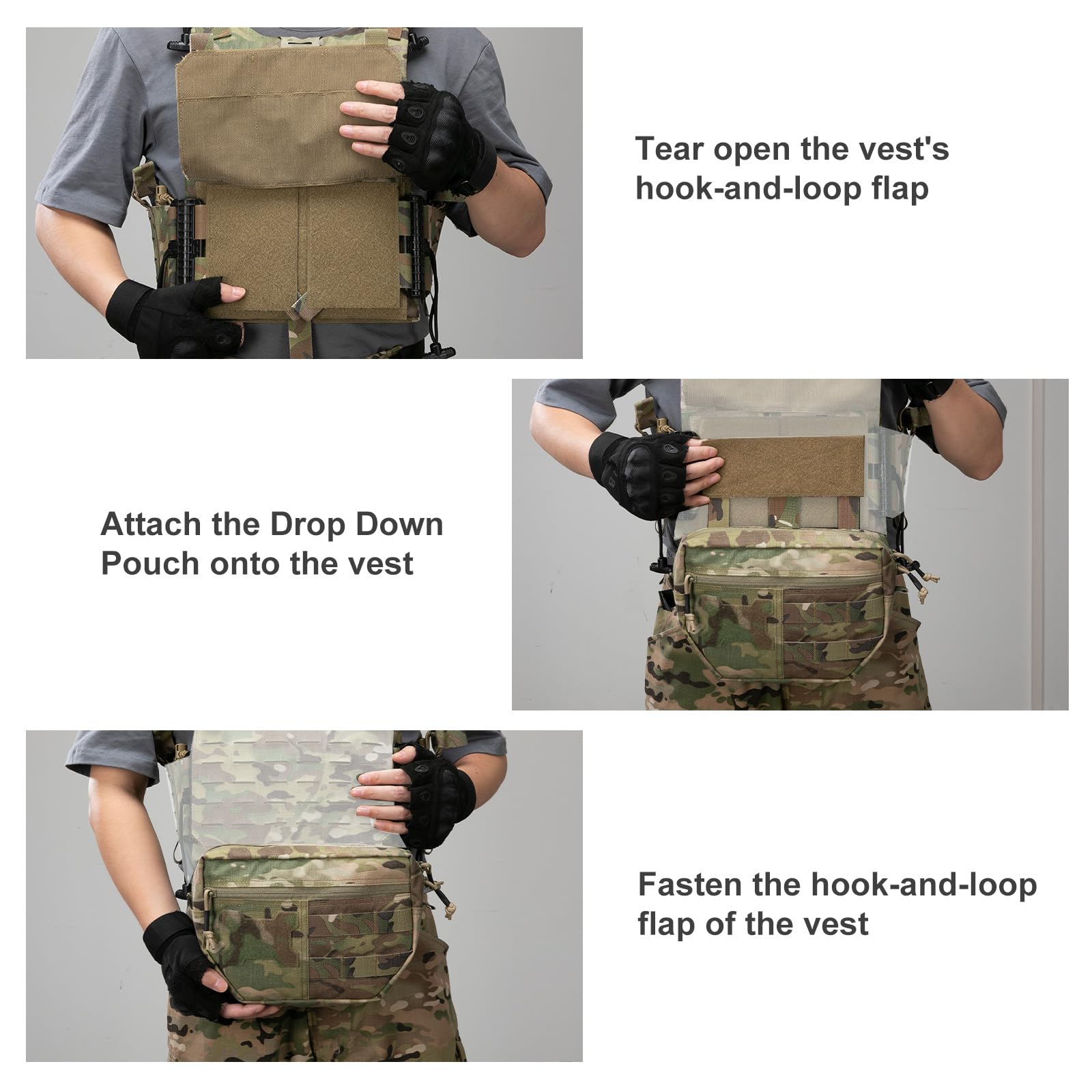 Tear open the vest's hook-and-loop flap

Attach the Drop Down Pouch onto the vest

Fasten the hook-and-loop flap of the vest