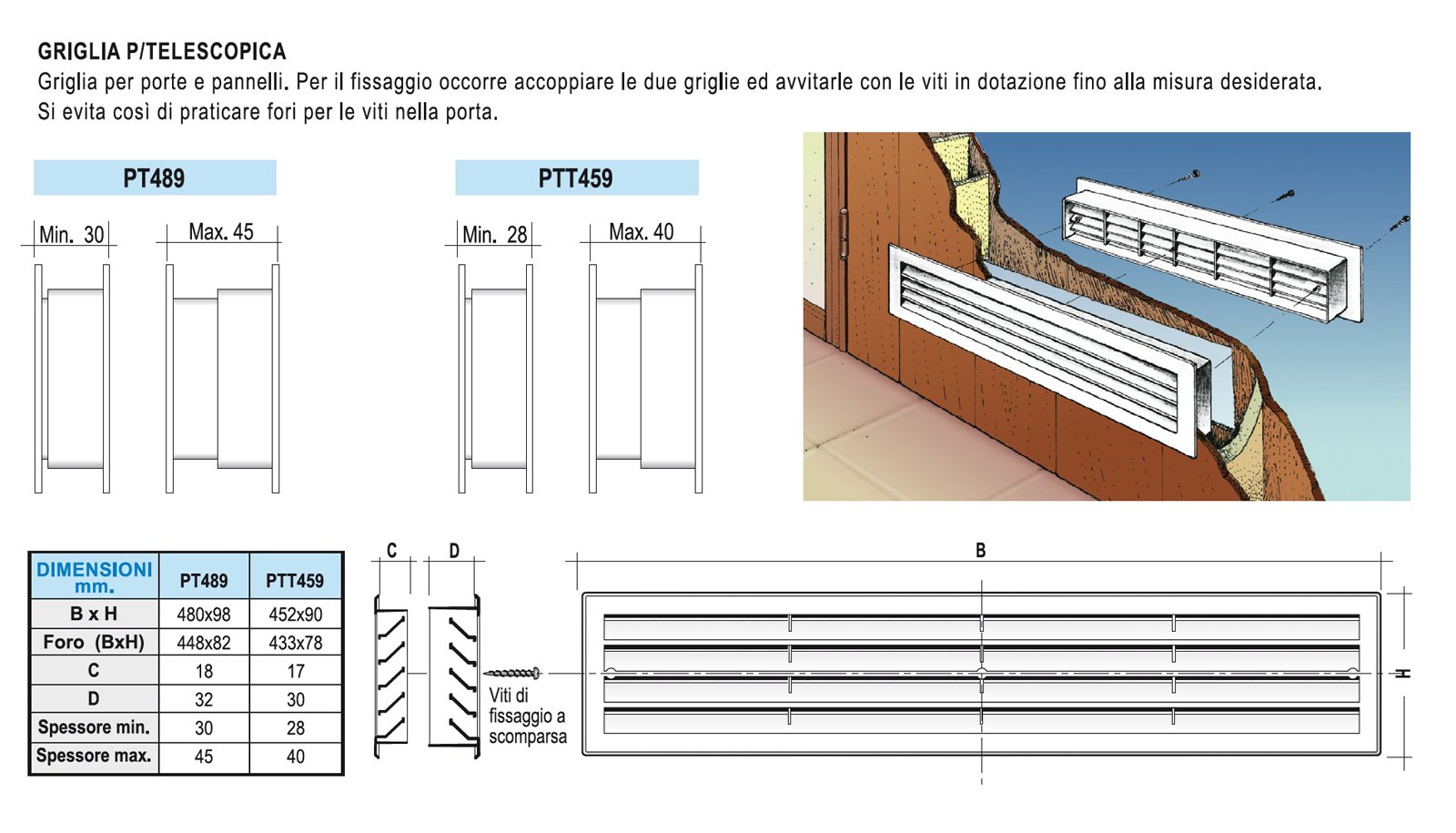 GRIGLIA P/TELESCOPICA
Griglia per porte e pannelli. Per il fissaggio occorre accoppiare le due griglie ed avvitarle con le viti in dotazione fino alla misura desiderata. Si evita così di praticare fori per le viti nella porta.

PT489

Min. 30

Max. 45

PTT459

Min. 28

Max. 40

| DIMENSIONI mm. | PT489 | PTT459 |
|---|---|---|
| B x H | 480x98 | 452x90 |
| Foro (BxH) | 448x82 | 433x78 |
| C | 18 | 17 |
| D | 32 | 30 |
| Spessore min. | 30 | 28 |
| Spessore max. | 45 | 40 |

C

D

Viti di fissaggio a scomparsa

B

H