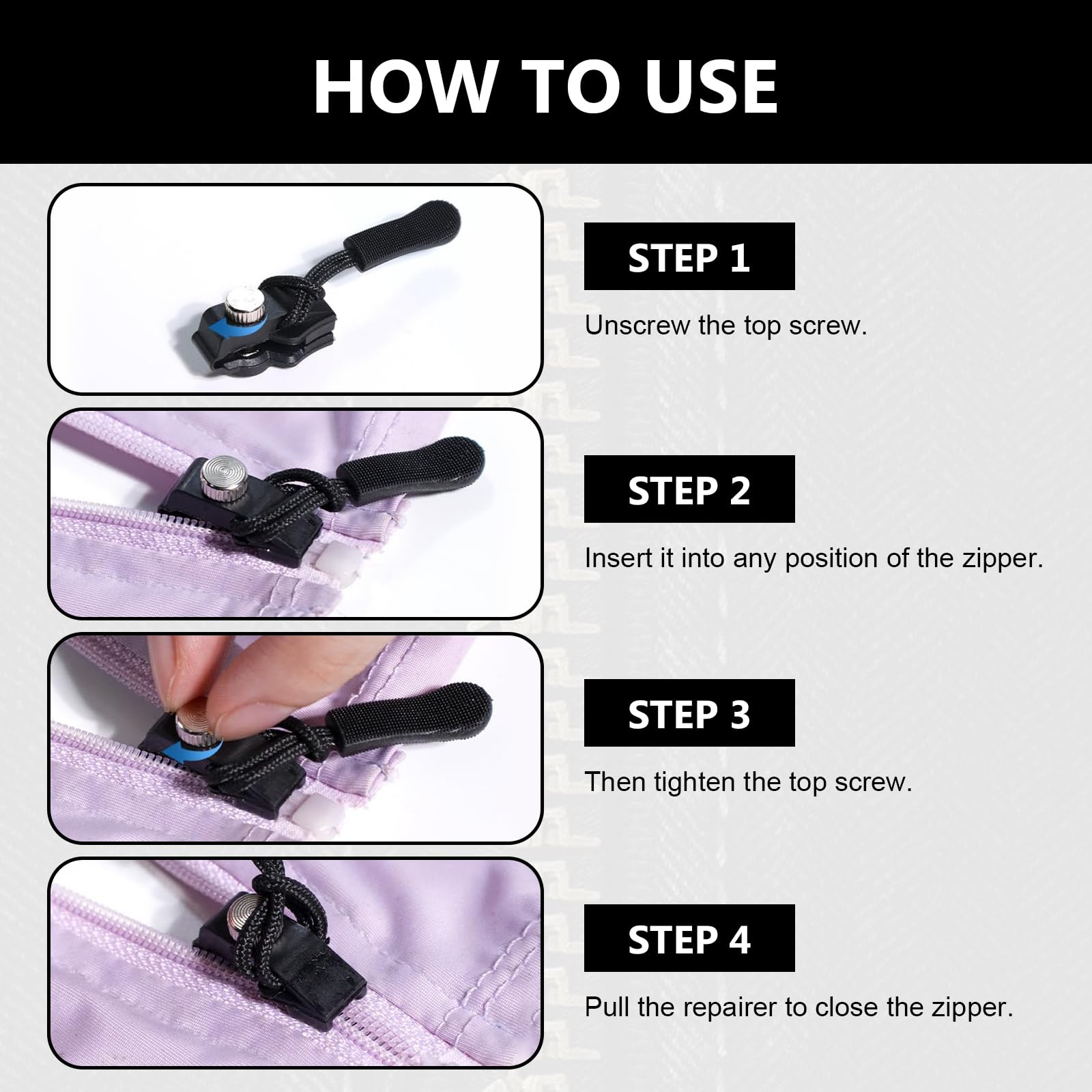 HOW TO USE

STEP 1

Unscrew the top screw.

STEP 2

Insert it into any position of the zipper.

STEP 3

Then tighten the top screw.

STEP 4

Pull the repairer to close the zipper.