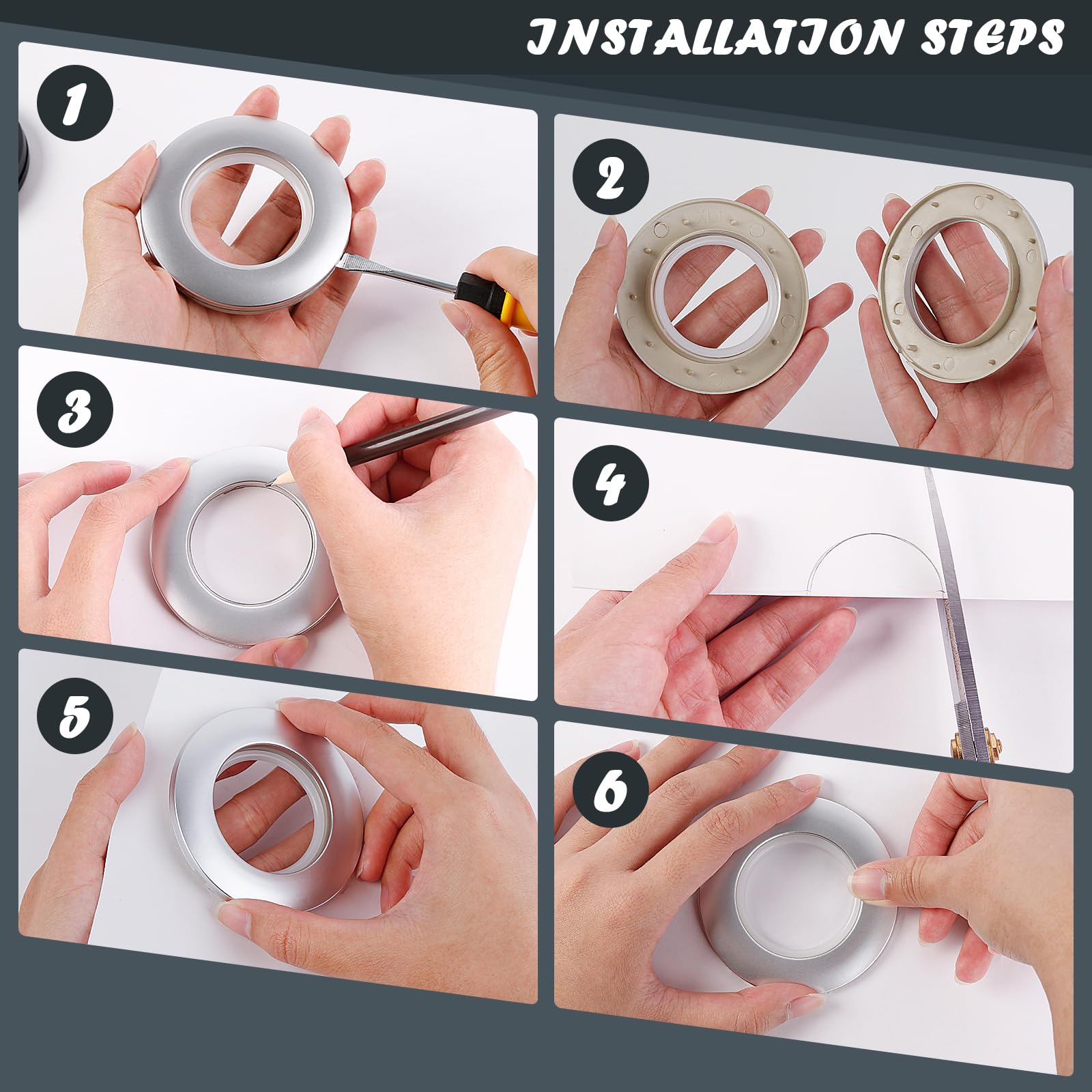 INSTALLATION STEPS

1

2

3

4

5

6