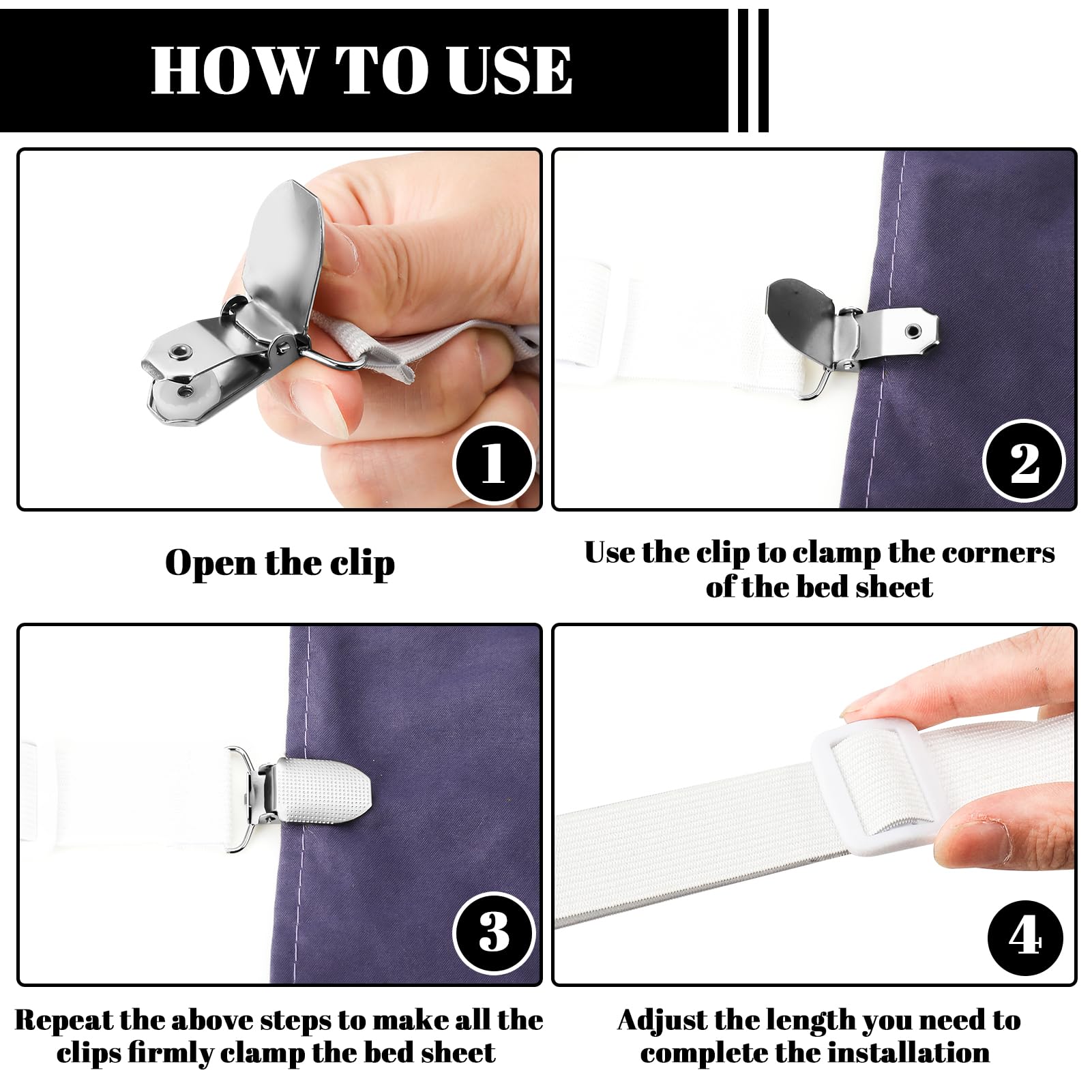 HOW TO USE

1

Open the clip

2

Use the clip to clamp the corners of the bed sheet

3

Repeat the above steps to make all the clips firmly clamp the bed sheet

4

Adjust the length you need to complete the installation