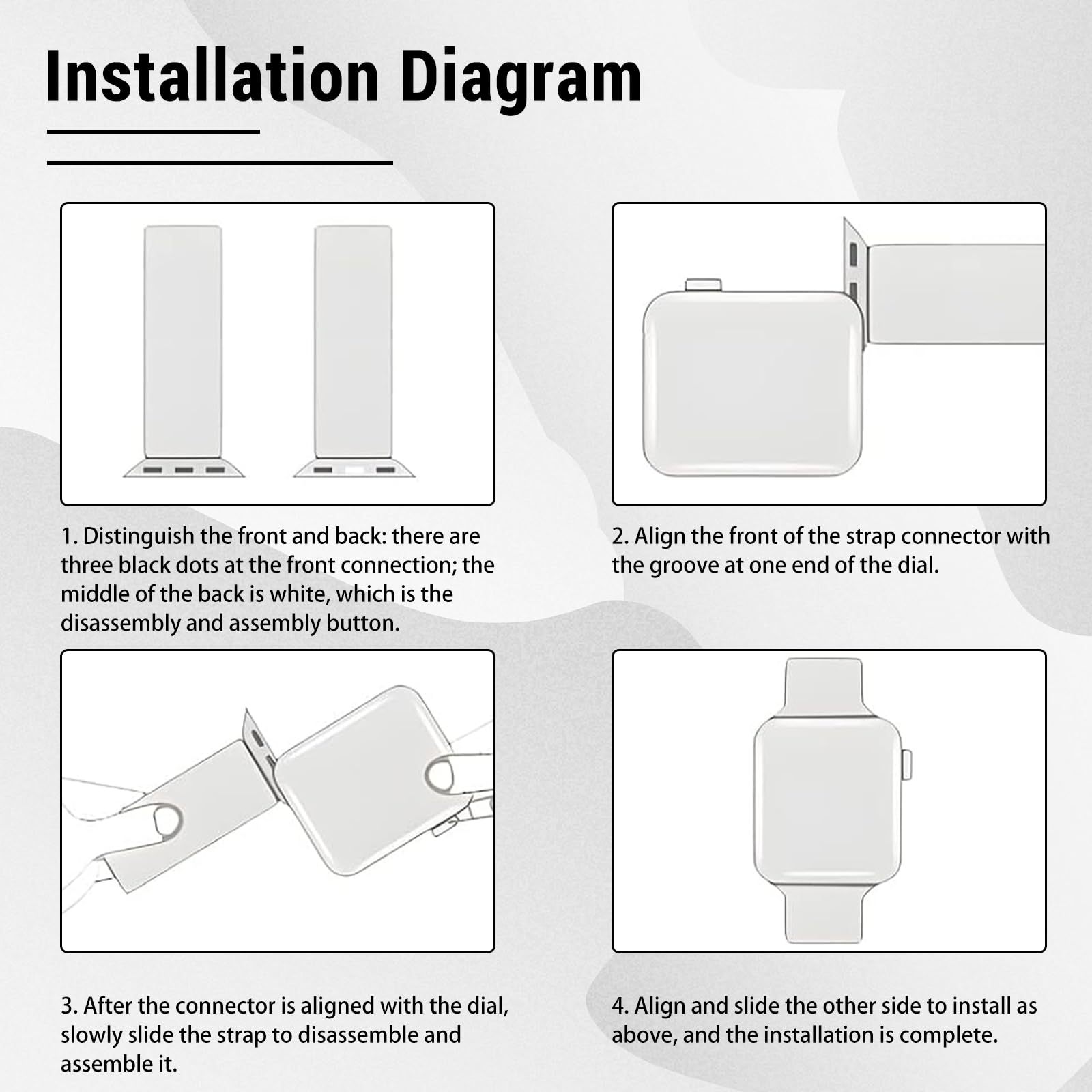 Installation Diagram

1. Distinguish the front and back: there are three black dots at the front connection; the middle of the back is white, which is the disassembly and assembly button.

2. Align the front of the strap connector with the groove at one end of the dial.

3. After the connector is aligned with the dial, slowly slide the strap to disassemble and assemble it.

4. Align and slide the other side to install as above, and the installation is complete.