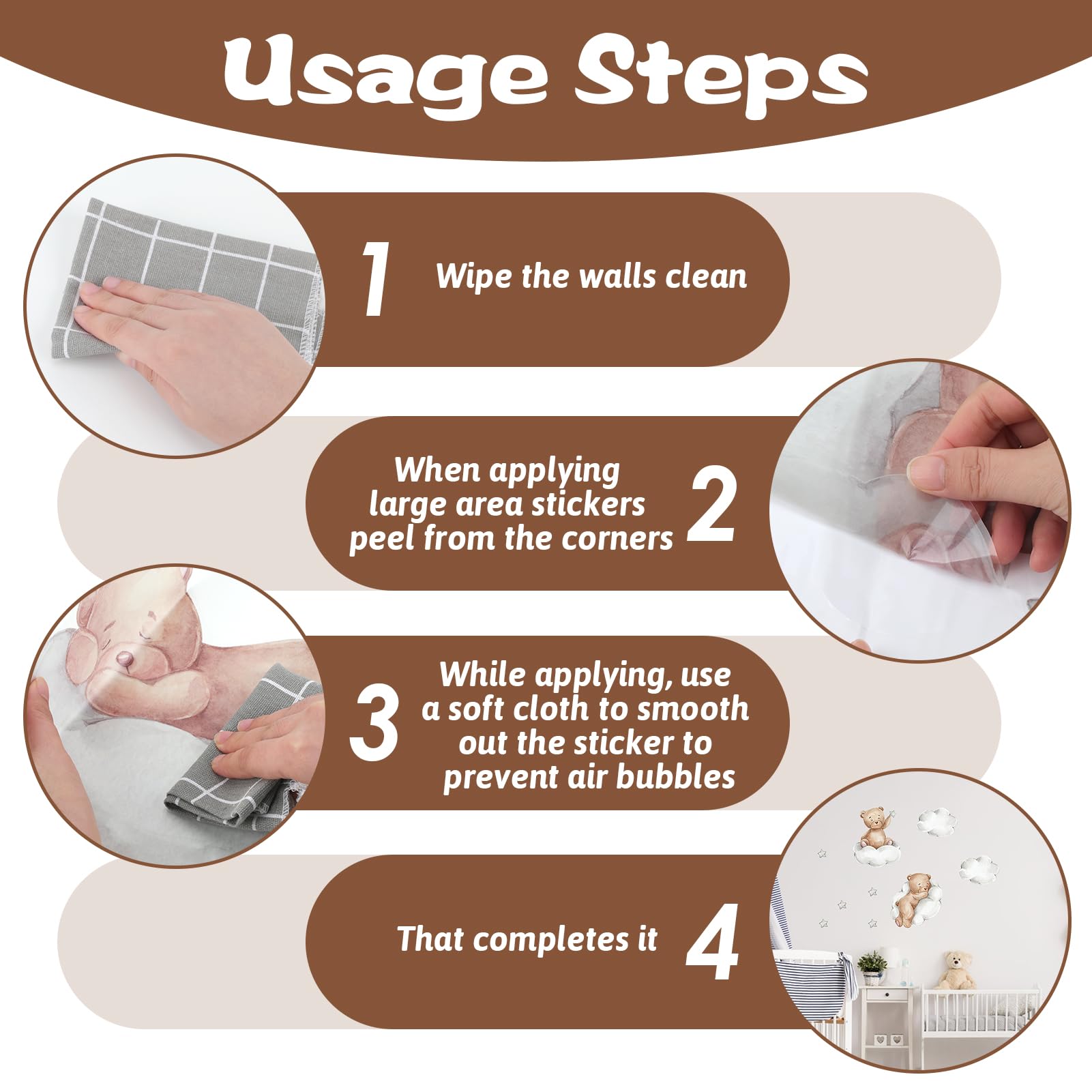 Usage Steps

1 Wipe the walls clean

When applying large area stickers peel from the corners 2

3 While applying, use a soft cloth to smooth out the sticker to prevent air bubbles

That completes it 4