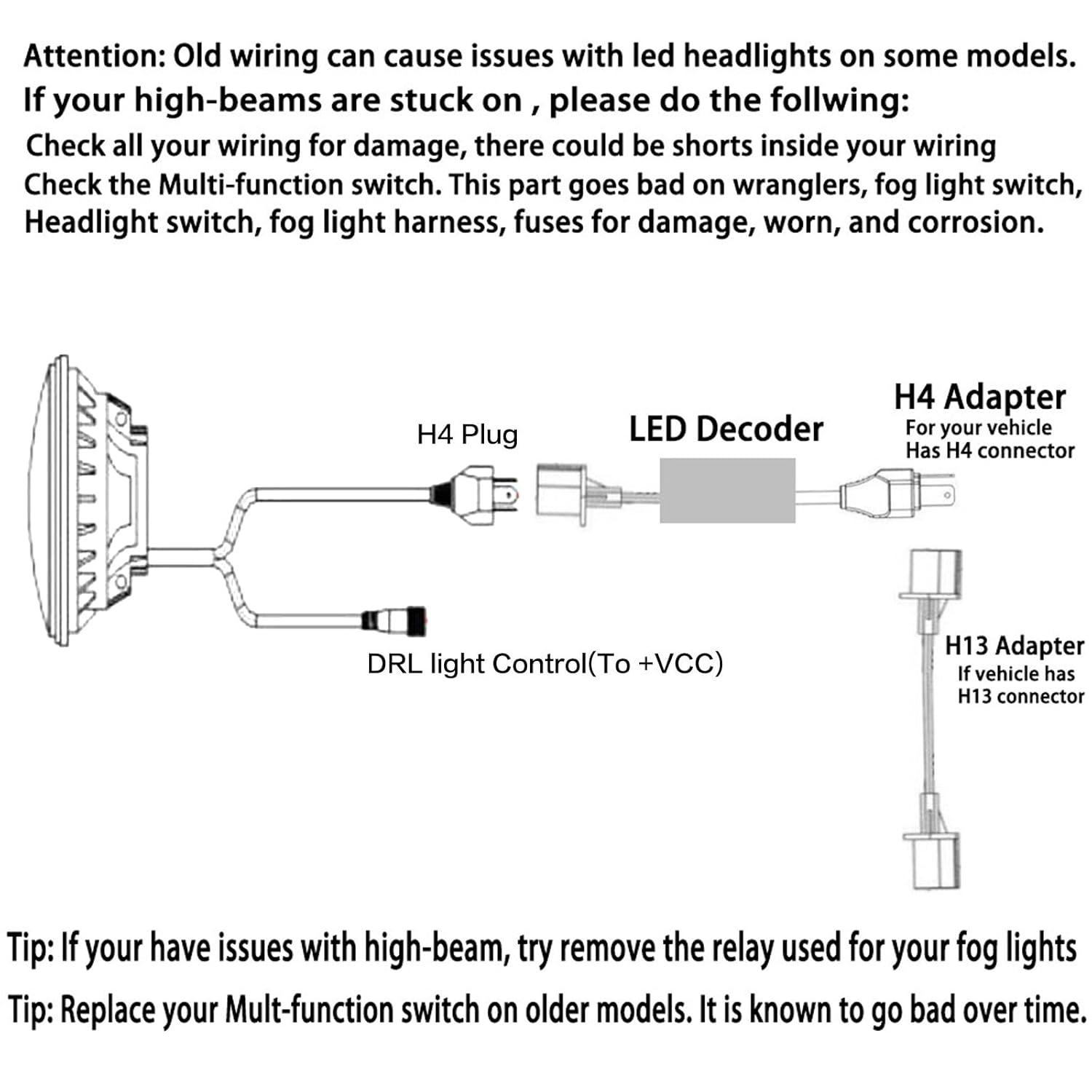 Attention: Old wiring can cause issues with led headlights on some models.
If your high-beams are stuck on , please do the follwing:
Check all your wiring for damage, there could be shorts inside your wiring
Check the Multi-function switch. This part goes bad on wranglers, fog light switch, Headlight switch, fog light harness, fuses for damage, worn, and corrosion.

H4 Plug

LED Decoder

H4 Adapter
For your vehicle
Has H4 connector

DRL light Control(To +VCC)

H13 Adapter
If vehicle has
H13 connector

Tip: If your have issues with high-beam, try remove the relay used for your fog lights

Tip: Replace your Mult-function switch on older models. It is known to go bad over time.