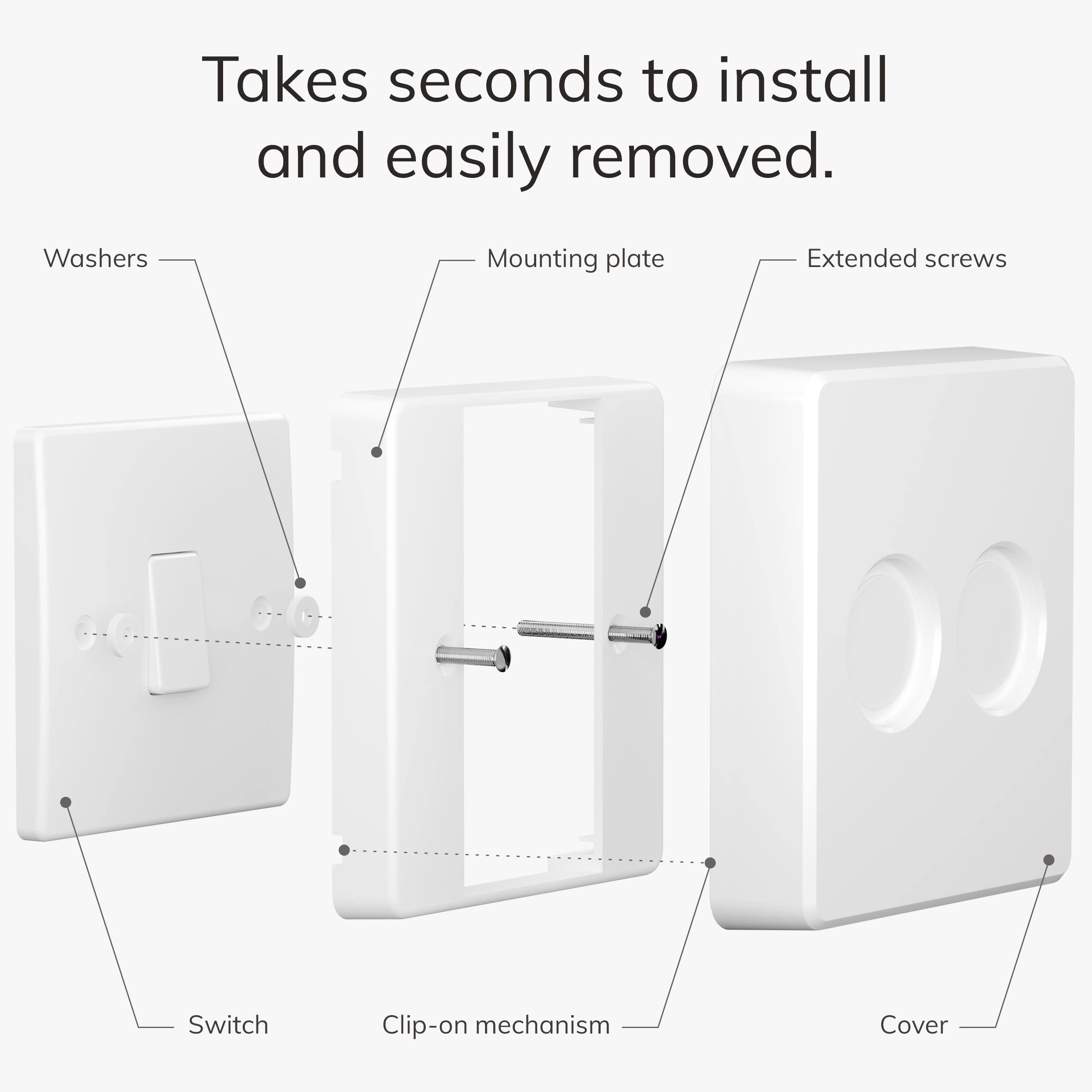 Takes seconds to install and easily removed.

Washers

Mounting plate

Extended screws

Switch

Clip-on mechanism

Cover