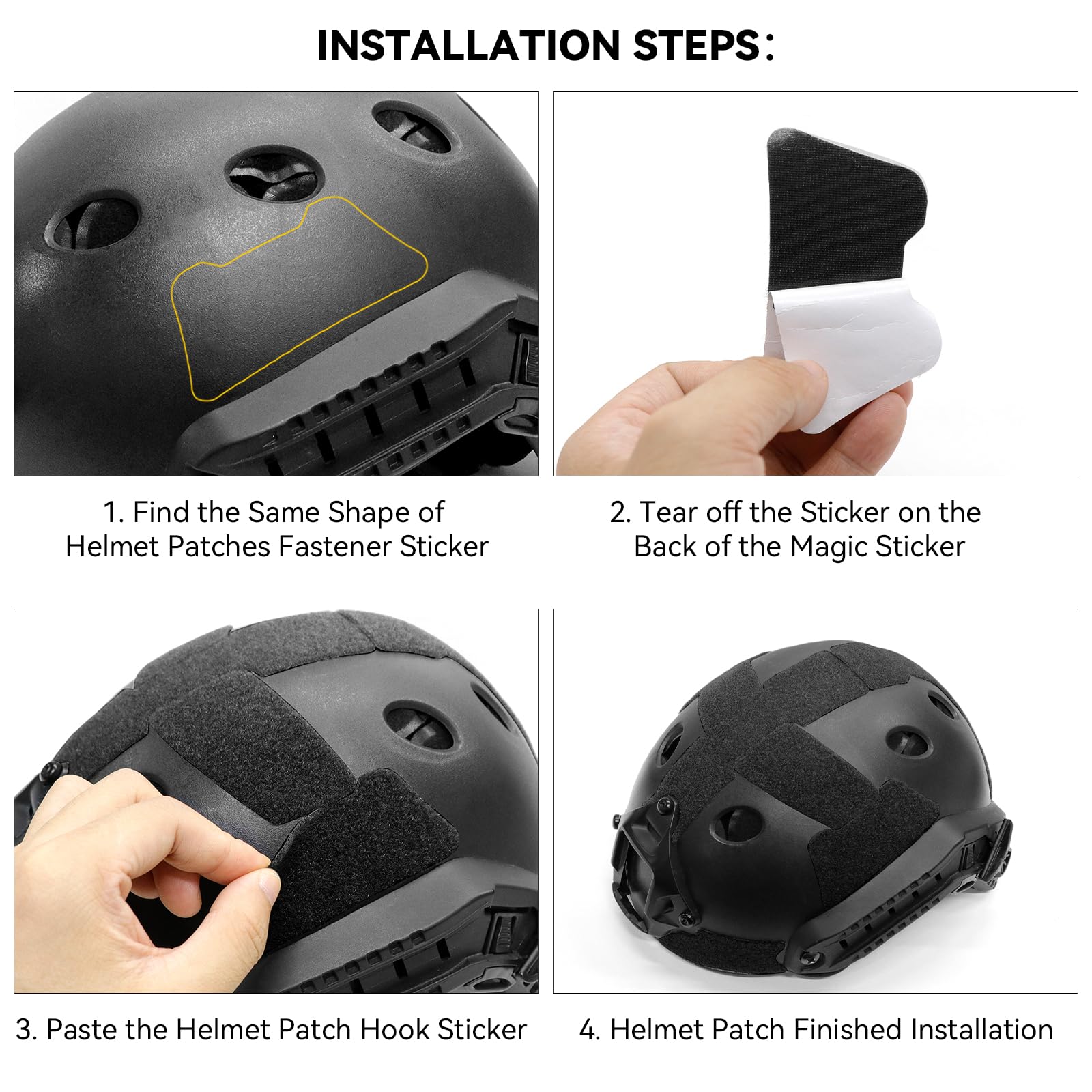 INSTALLATION STEPS:

1. Find the Same Shape of Helmet Patches Fastener Sticker

2. Tear off the Sticker on the Back of the Magic Sticker

3. Paste the Helmet Patch Hook Sticker

4. Helmet Patch Finished Installation