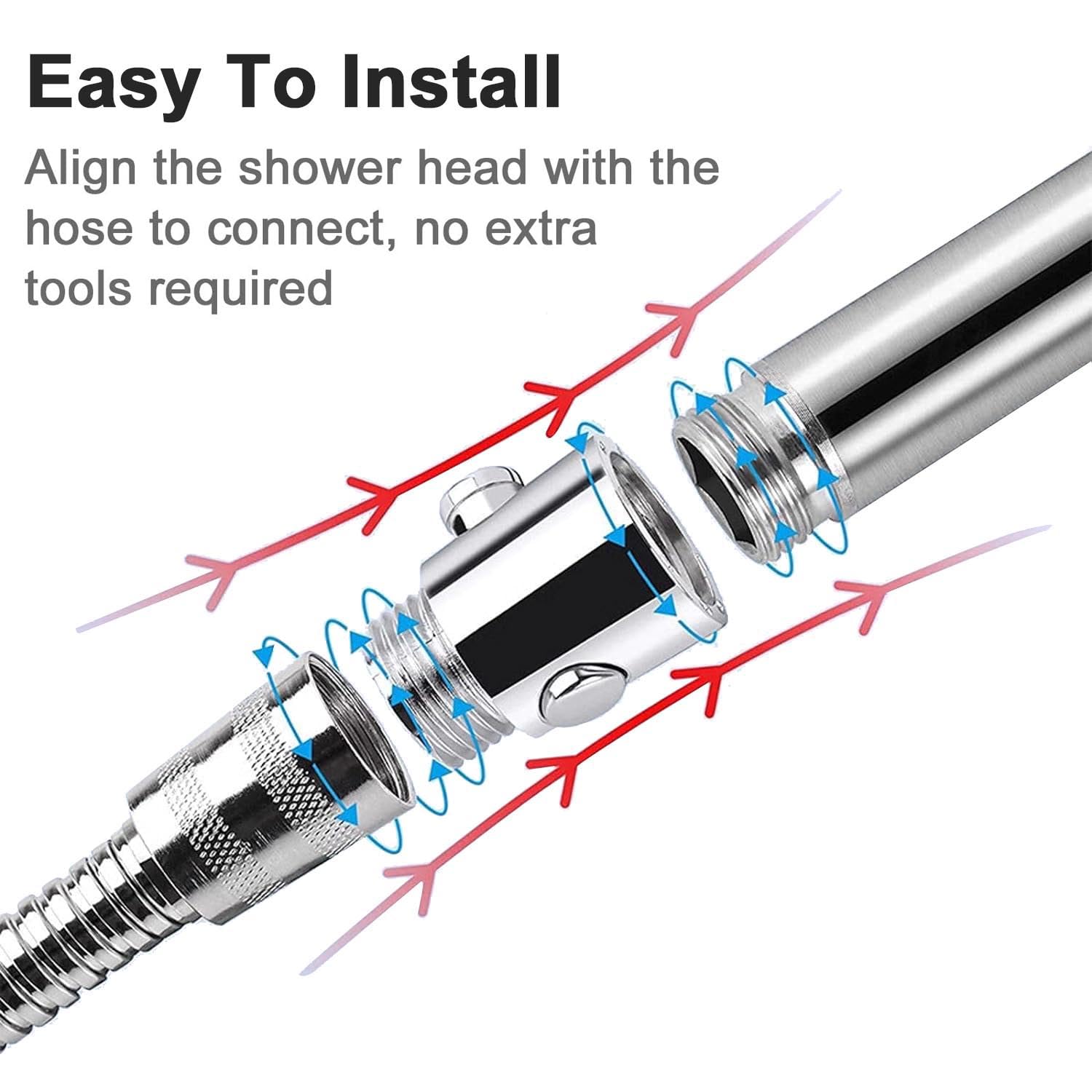 Easy To Install

Align the shower head with the hose to connect, no extra tools required