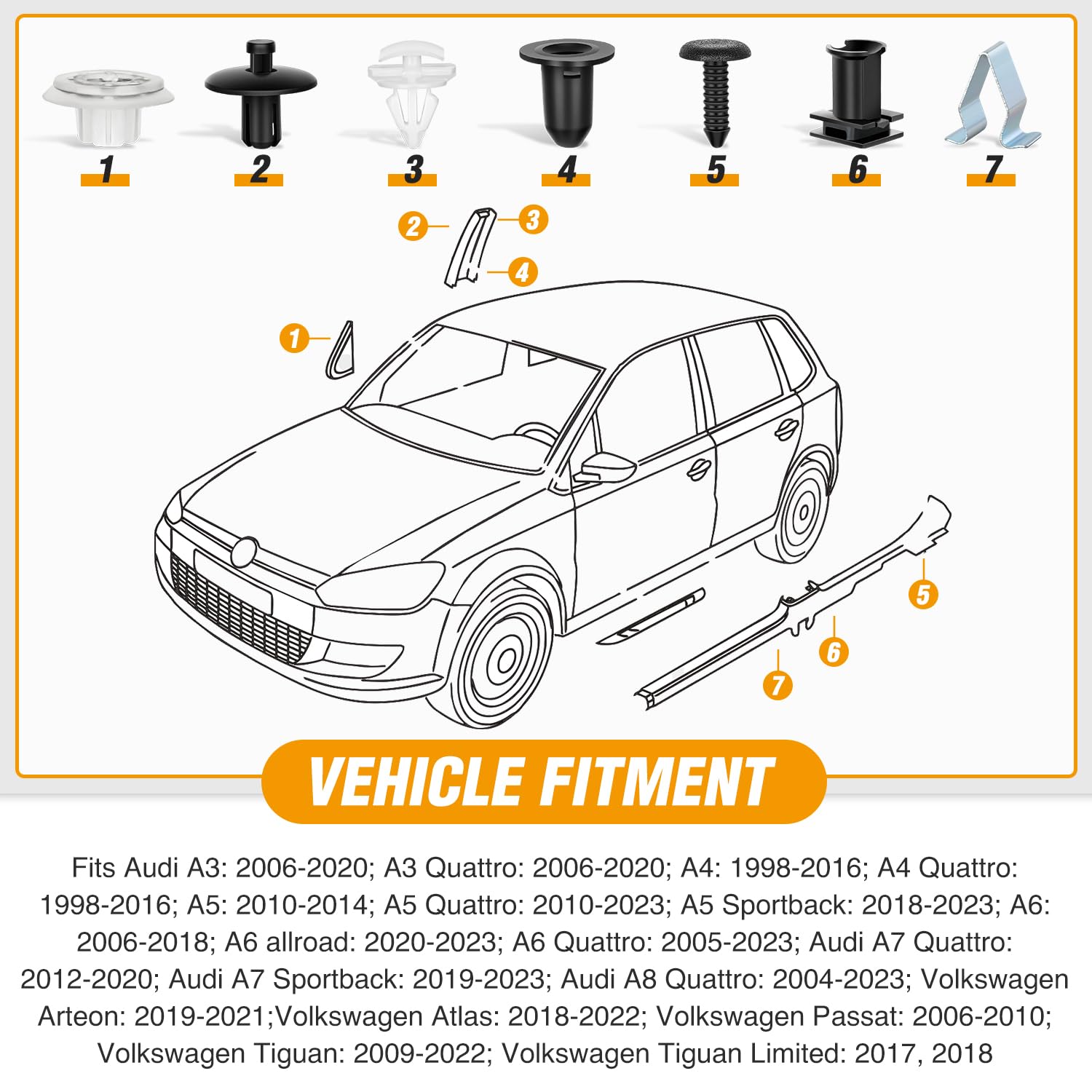 1 2 3 4 5 6 7

2 3 4

1

5

6

7

VEHICLE FITMENT

Fits Audi A3: 2006-2020; A3 Quattro: 2006-2020; A4: 1998-2016; A4 Quattro: 1998-2016; A5: 2010-2014; A5 Quattro: 2010-2023; A5 Sportback: 2018-2023; A6: 2006-2018; A6 allroad: 2020-2023; A6 Quattro: 2005-2023; Audi A7 Quattro: 2012-2020; Audi A7 Sportback: 2019-2023; Audi A8 Quattro: 2004-2023; Volkswagen Arteon: 2019-2021;Volkswagen Atlas: 2018-2022; Volkswagen Passat: 2006-2010; Volkswagen Tiguan: 2009-2022; Volkswagen Tiguan Limited: 2017, 2018