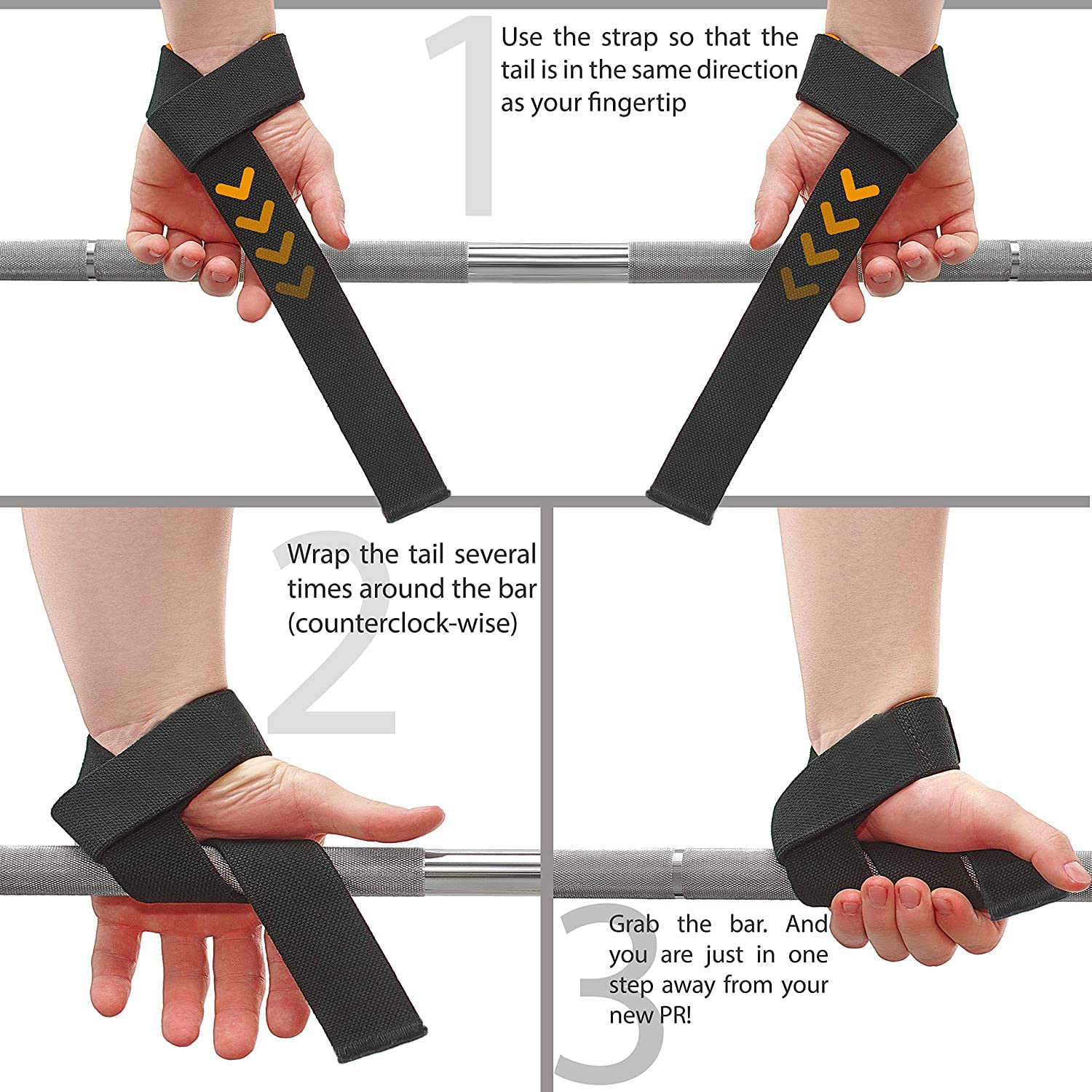 1

Use the strap so that the tail is in the same direction as your fingertip

2

Wrap the tail several times around the bar (counterclock-wise)

3

Grab the bar. And you are just in one step away from your new PR!