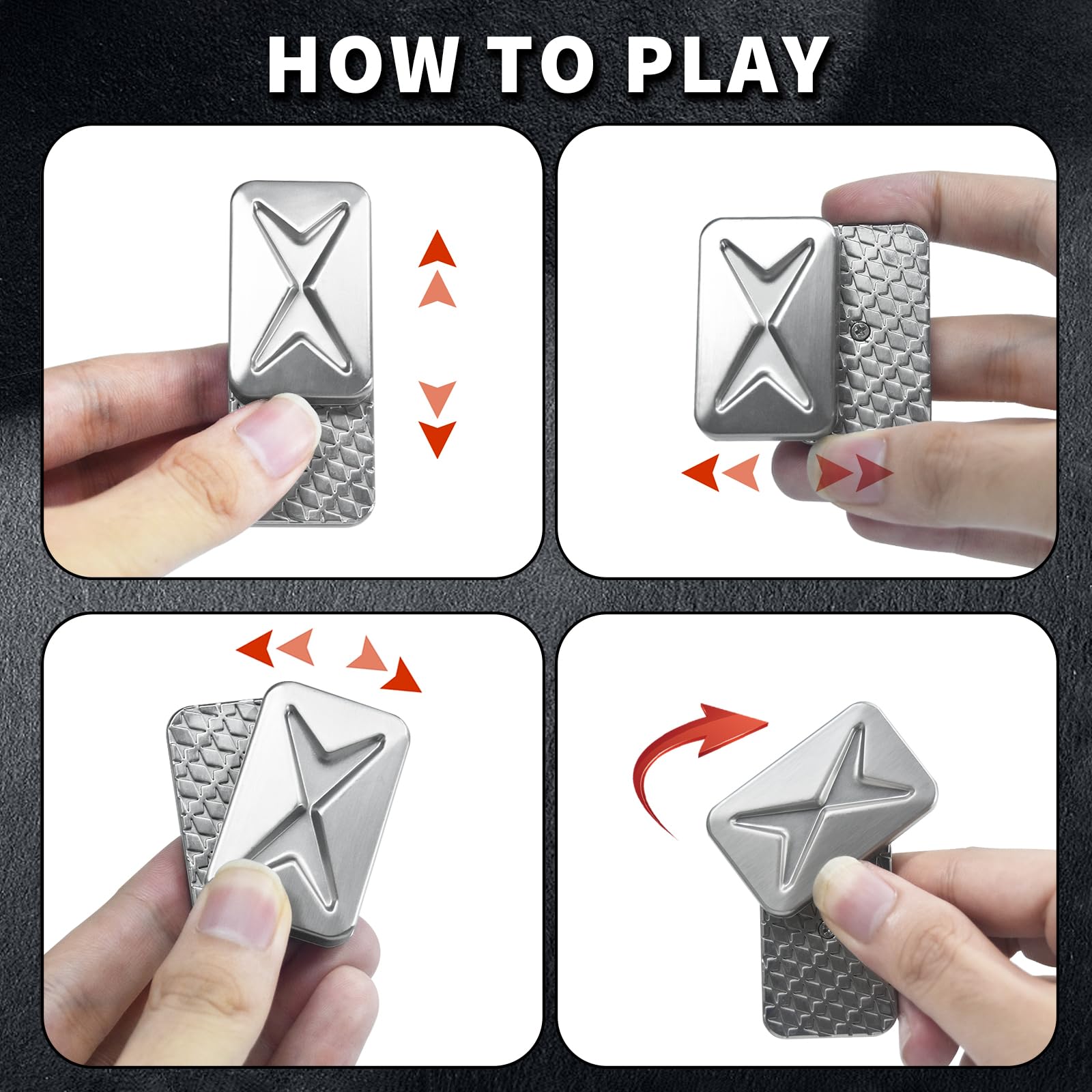 HOW TO PLAY