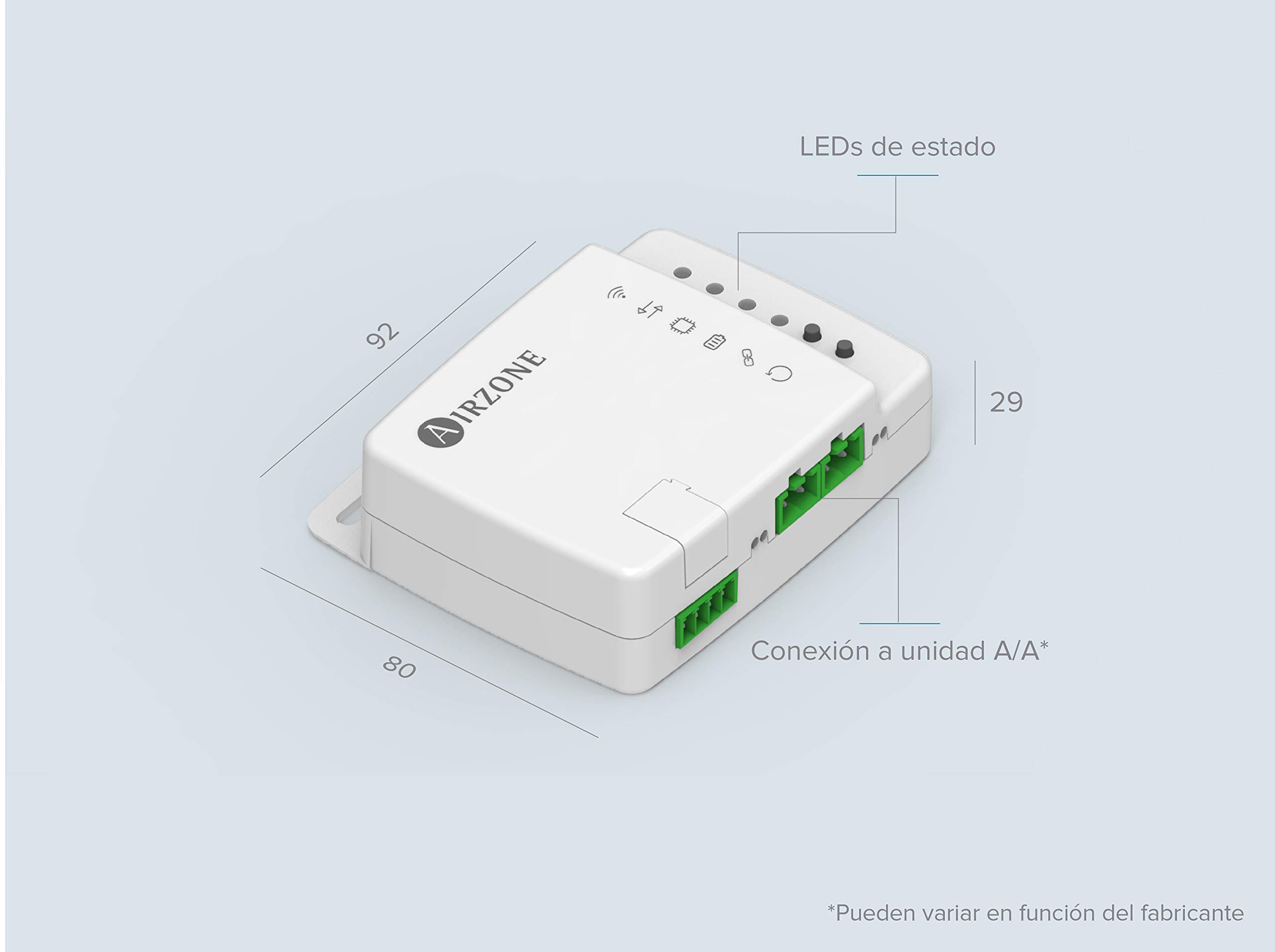 LEDs de estado

92

AIRZONE

29

80

Conexión a unidad A/A*

*Pueden variar en función del fabricante