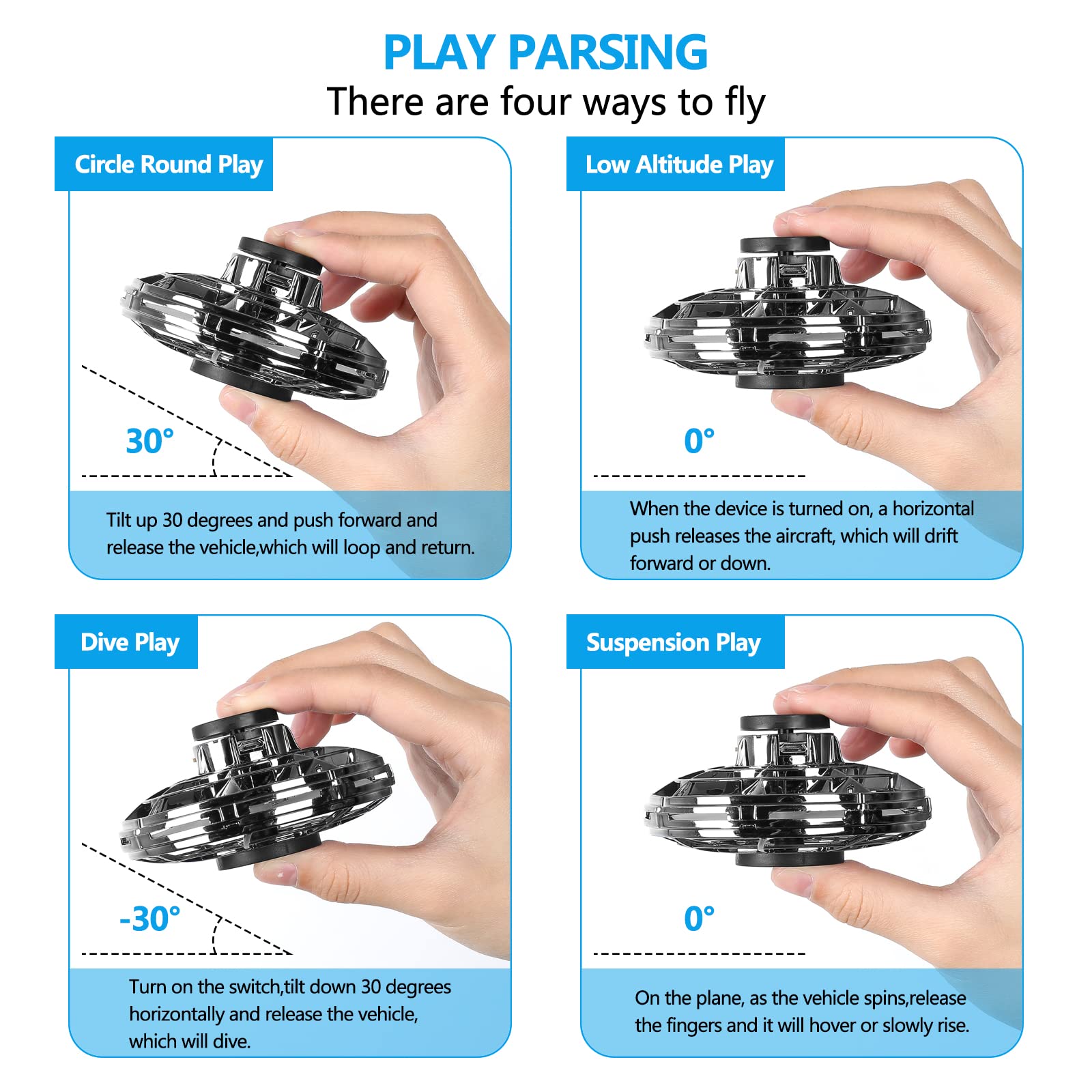 PLAY PARSING
There are four ways to fly

Circle Round Play

30°

Tilt up 30 degrees and push forward and release the vehicle,which will loop and return.

Low Altitude Play

0°

When the device is turned on, a horizontal push releases the aircraft, which will drift forward or down.

Dive Play

-30°

Turn on the switch,tilt down 30 degrees horizontally and release the vehicle, which will dive.

Suspension Play

0°

On the plane, as the vehicle spins,release the fingers and it will hover or slowly rise.