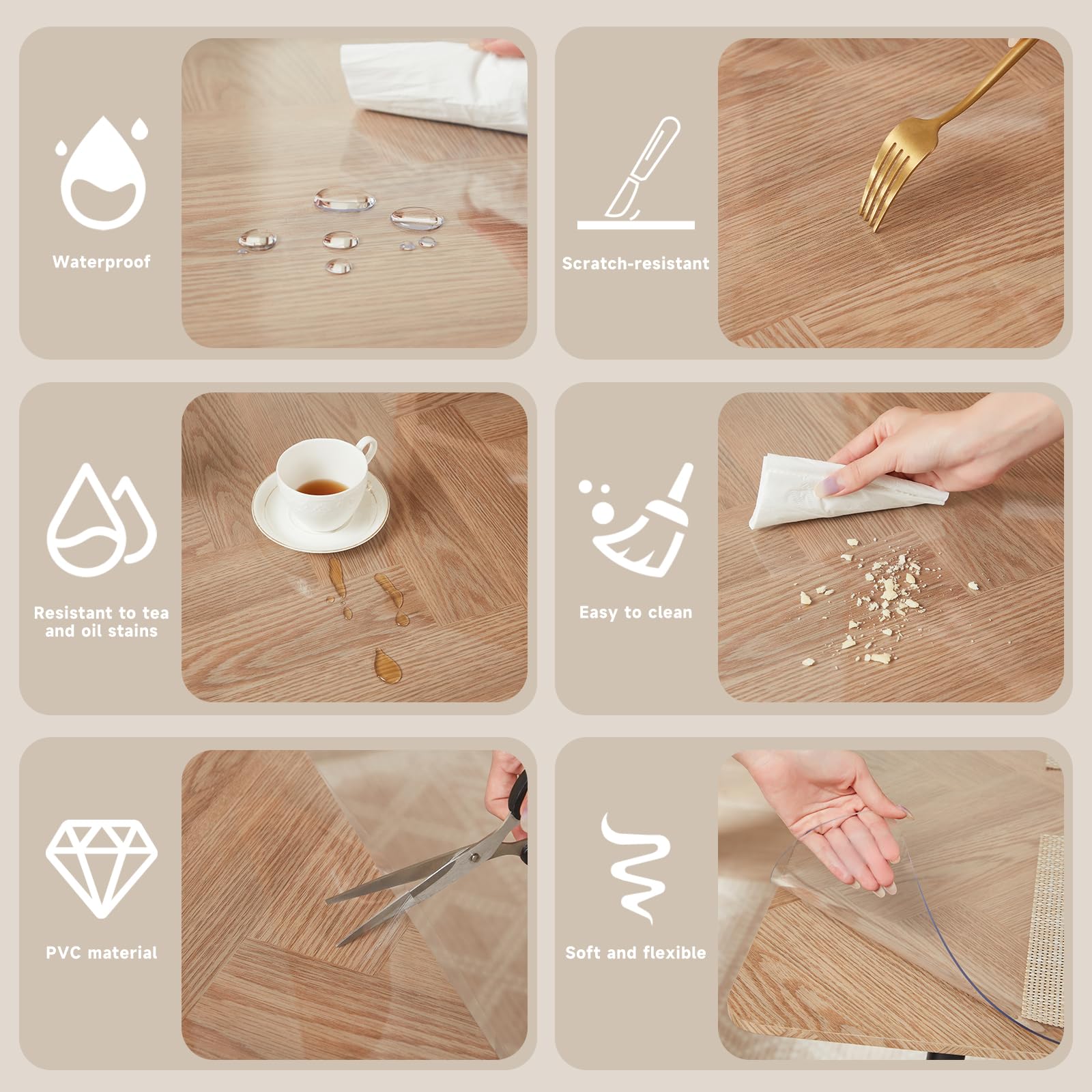 Waterproof

Scratch-resistant

Resistant to tea and oil stains

Easy to clean

PVC material

Soft and flexible