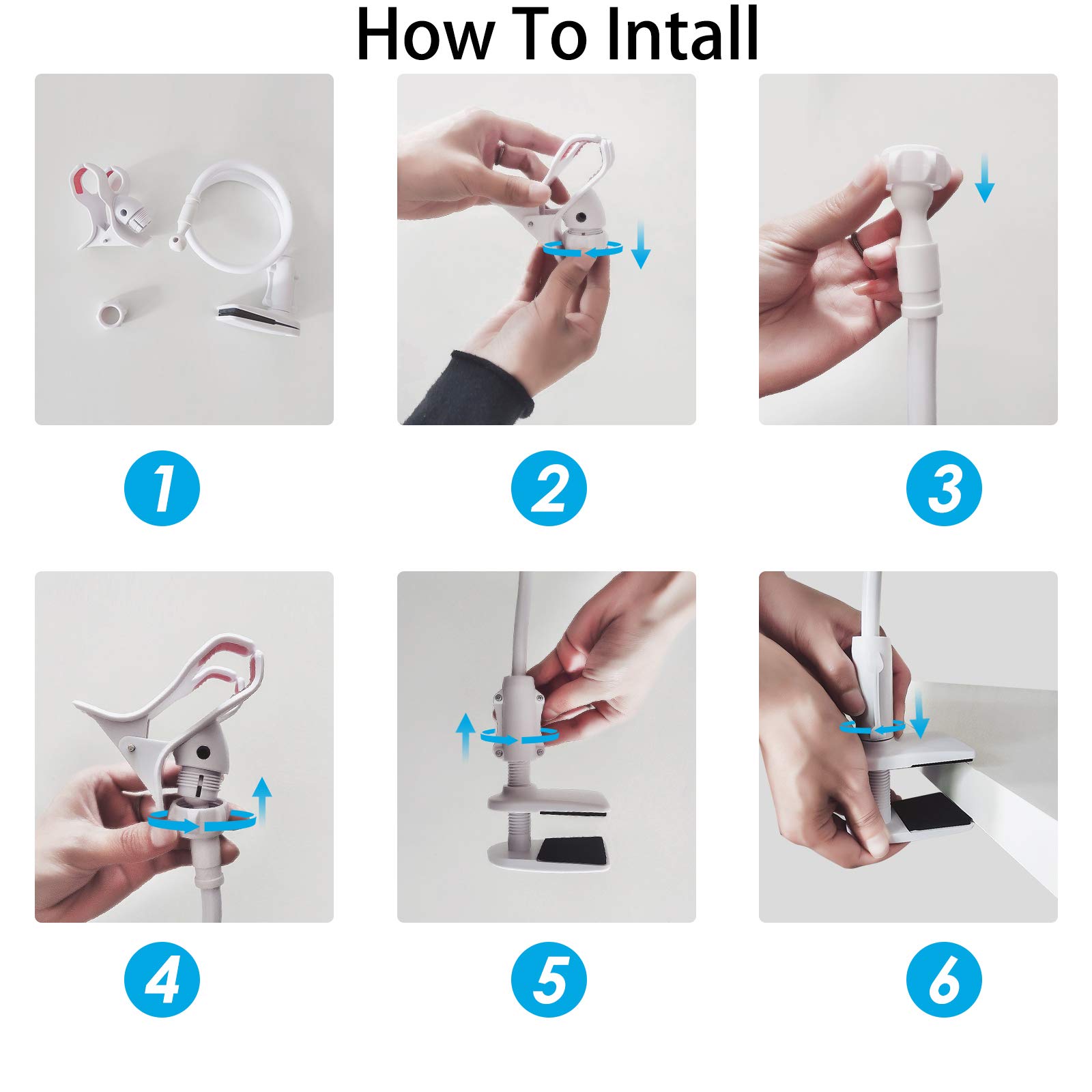 How To Intall

1

2

3

4

5

6