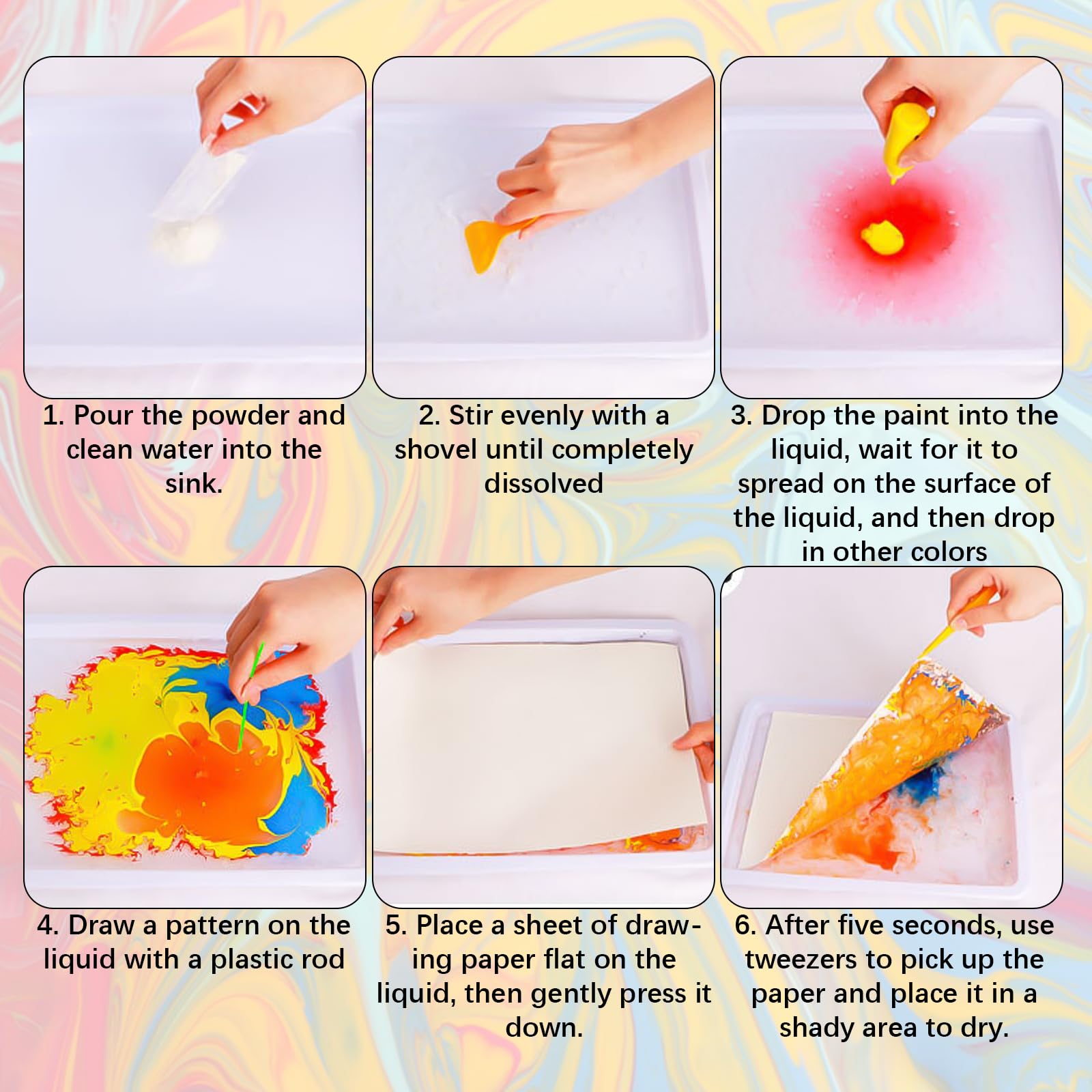 1. Pour the powder and clean water into the sink.

2. Stir evenly with a shovel until completely dissolved

3. Drop the paint into the liquid, wait for it to spread on the surface of the liquid, and then drop in other colors

4. Draw a pattern on the liquid with a plastic rod

5. Place a sheet of drawing paper flat on the liquid, then gently press it down.

6. After five seconds, use tweezers to pick up the paper and place it in a shady area to dry.