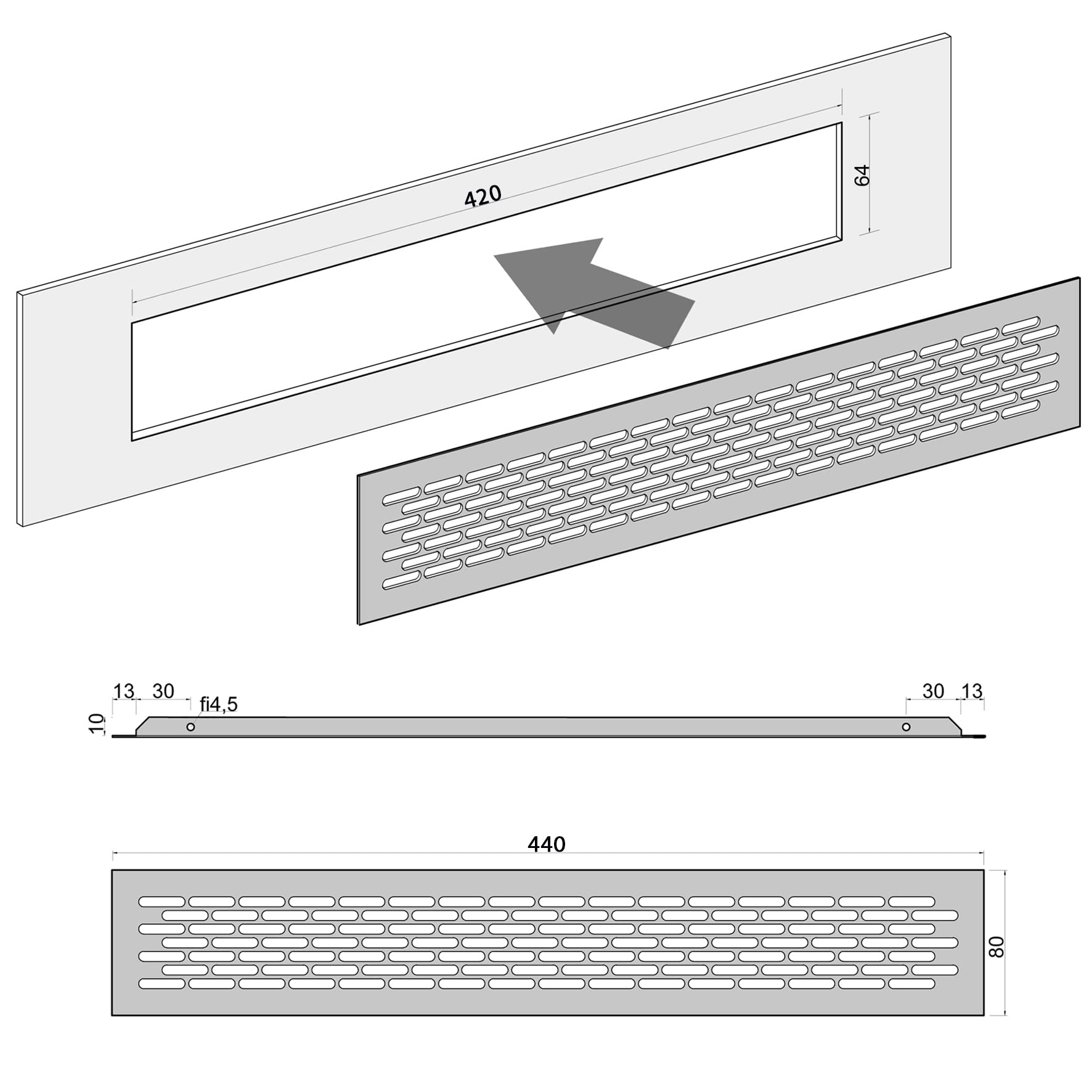 420

64

13 30 fi4,5

10

30 13

440

80