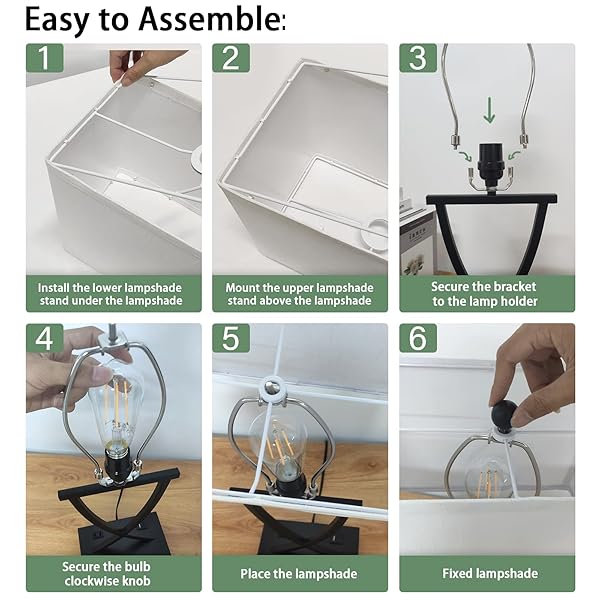 Easy to Assemble:

1
Install the lower lampshade stand under the lampshade

2
Mount the upper lampshade stand above the lampshade

3
Secure the bracket to the lamp holder

4
Secure the bulb clockwise knob

5
Place the lampshade

6
Fixed lampshade