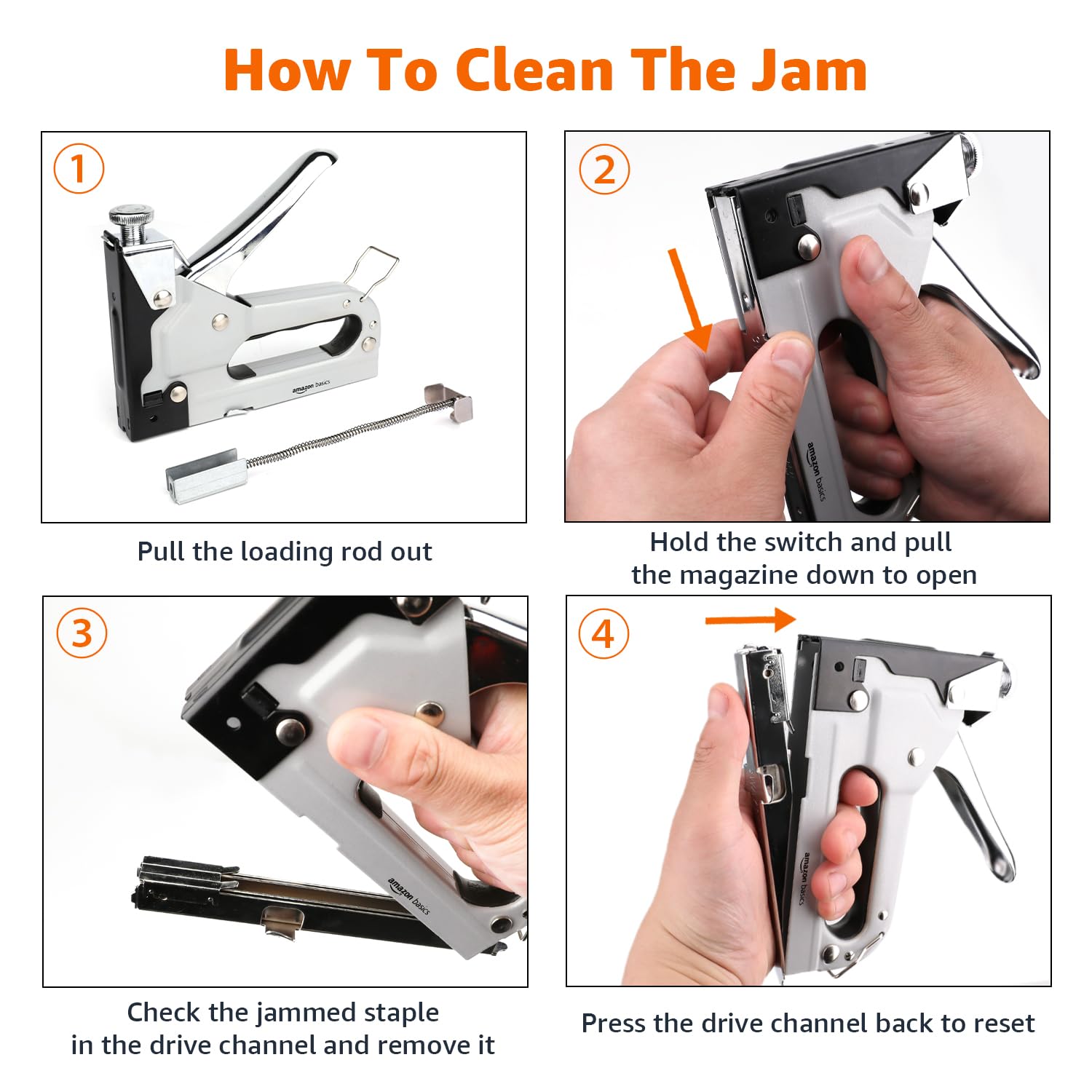 How To Clean The Jam

1

amazon basics

Pull the loading rod out

2

amazon basics

Hold the switch and pull the magazine down to open

3

amazon basics

Check the jammed staple in the drive channel and remove it

4

amazon basics

Press the drive channel back to reset