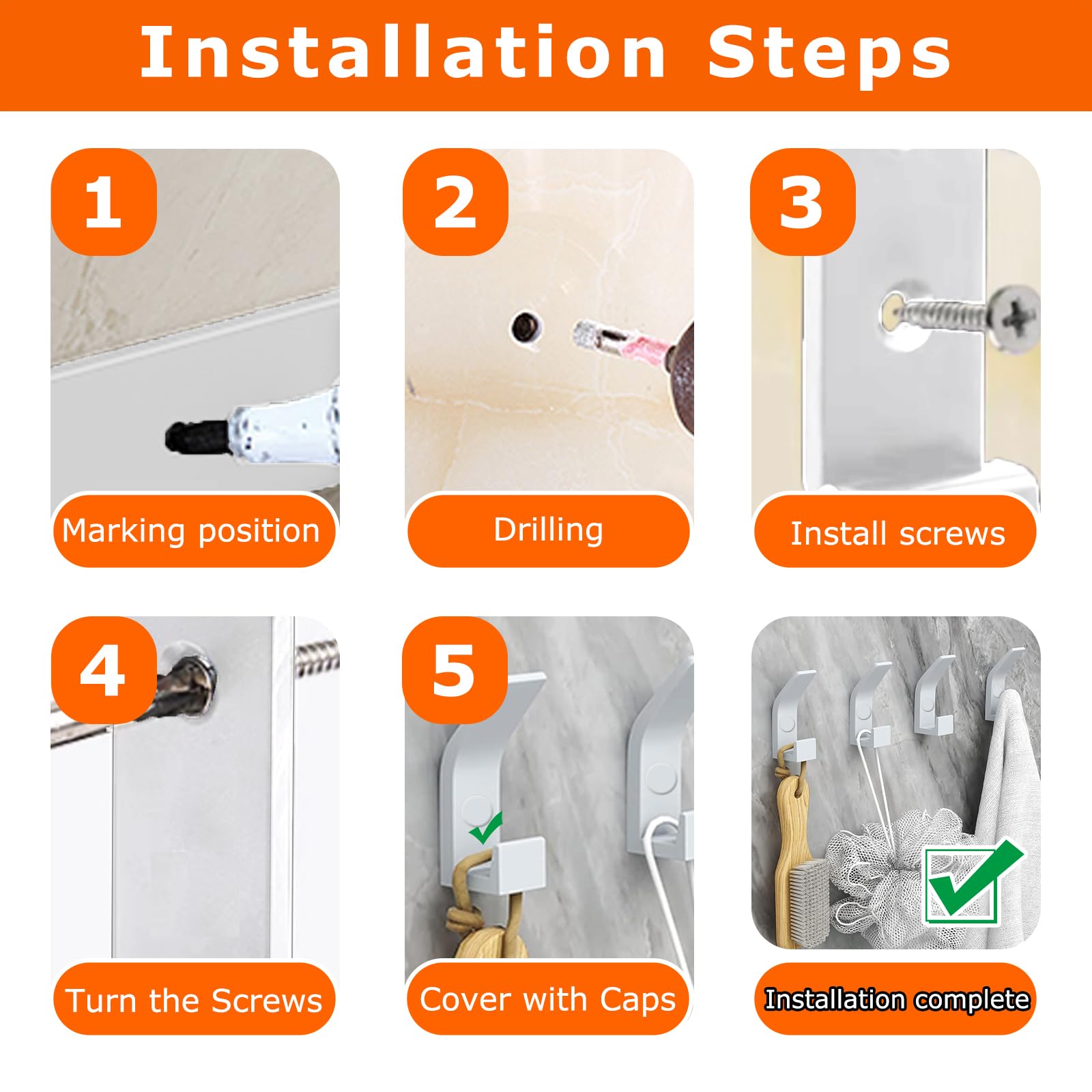 Installation Steps

1
Marking position

2
Drilling

3
Install screws

4
Turn the Screws

5
Cover with Caps

Installation complete