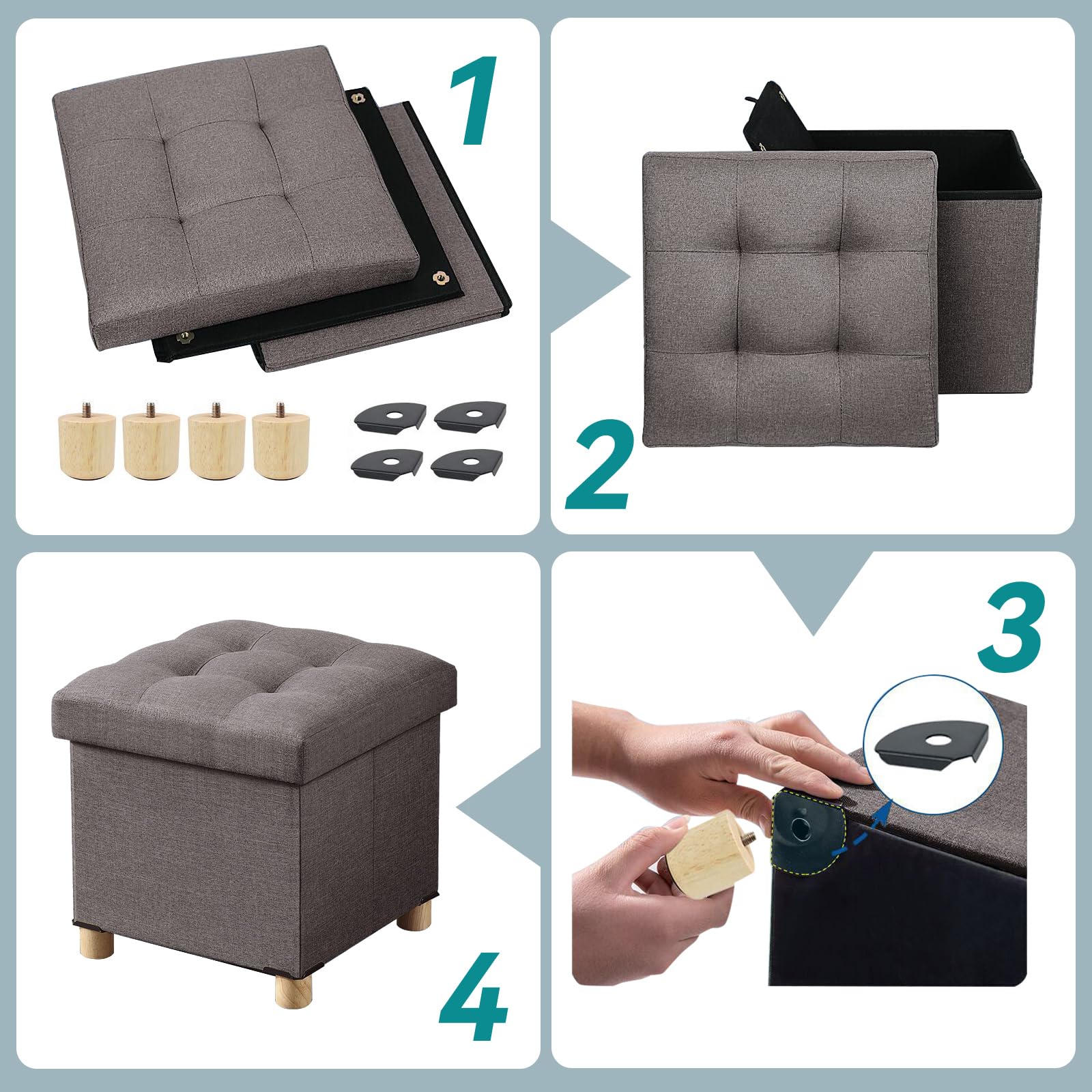 1

2

3

4