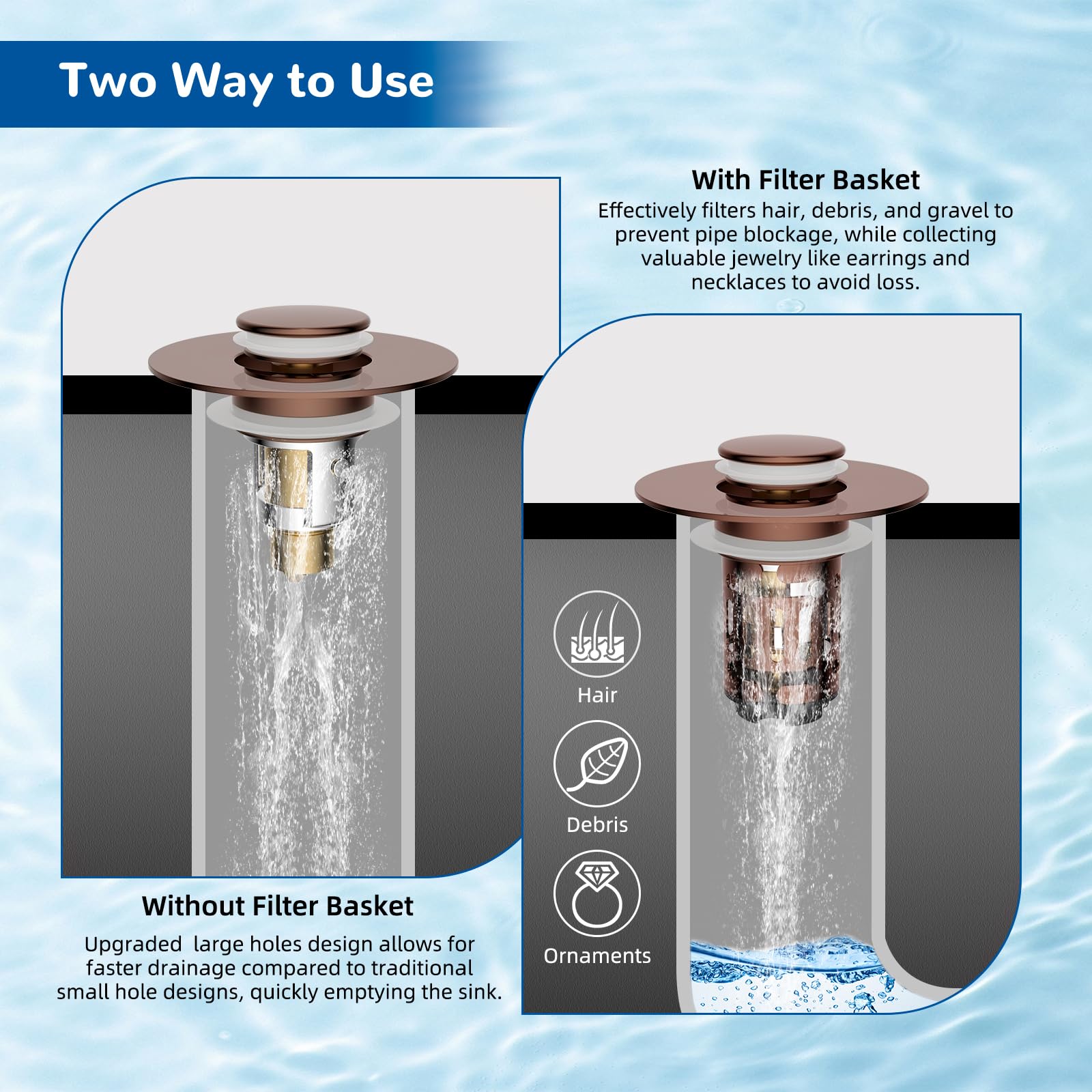 Two Way to Use

With Filter Basket

Effectively filters hair, debris, and gravel to prevent pipe blockage, while collecting valuable jewelry like earrings and necklaces to avoid loss.

Hair

Debris

Ornaments

Without Filter Basket

Upgraded large holes design allows for faster drainage compared to traditional small hole designs, quickly emptying the sink.