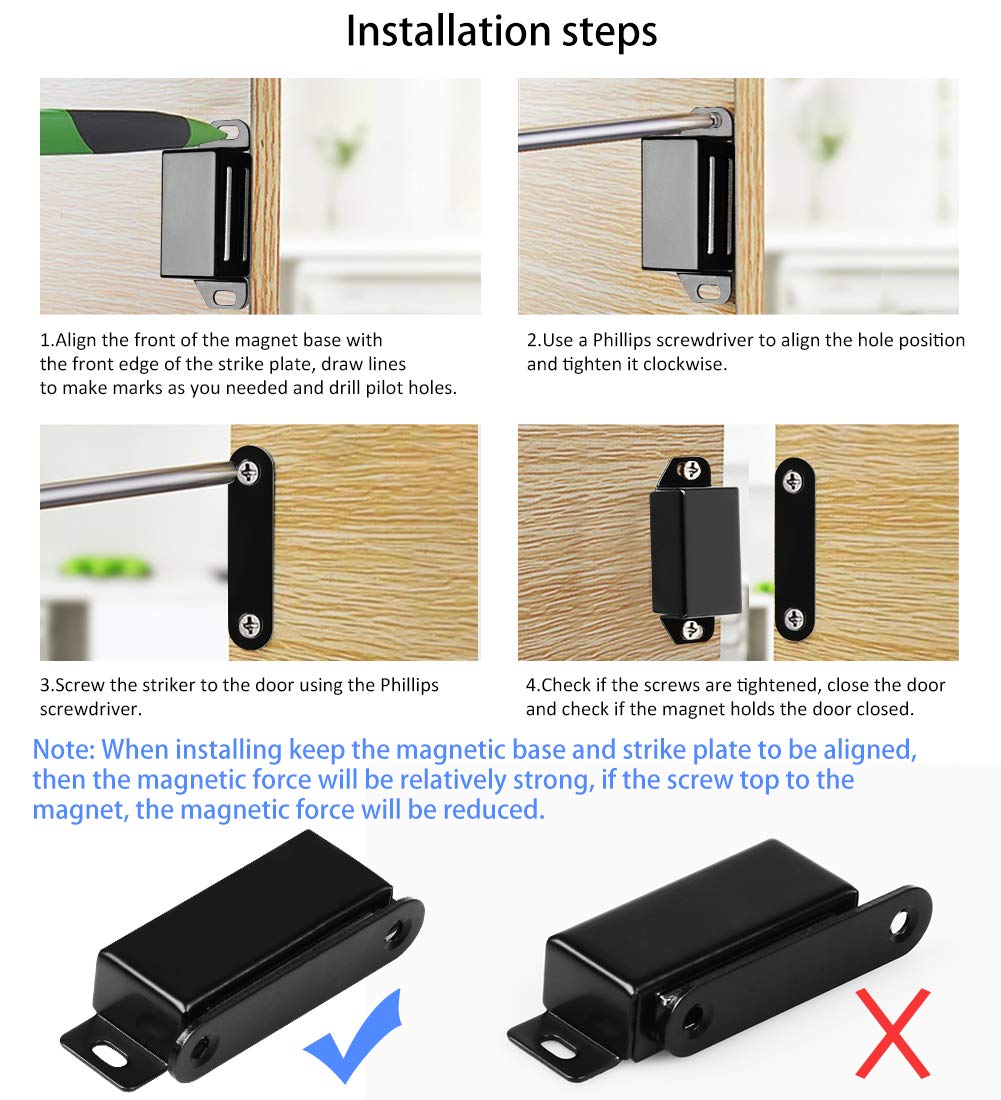 Installation steps

1.Align the front of the magnet base with the front edge of the strike plate, draw lines to make marks as you needed and drill pilot holes.

2.Use a Phillips screwdriver to align the hole position and tighten it clockwise.

3.Screw the striker to the door using the Phillips screwdriver.

4.Check if the screws are tightened, close the door and check if the magnet holds the door closed.

Note: When installing keep the magnetic base and strike plate to be aligned, then the magnetic force will be relatively strong, if the screw top to the magnet, the magnetic force will be reduced.