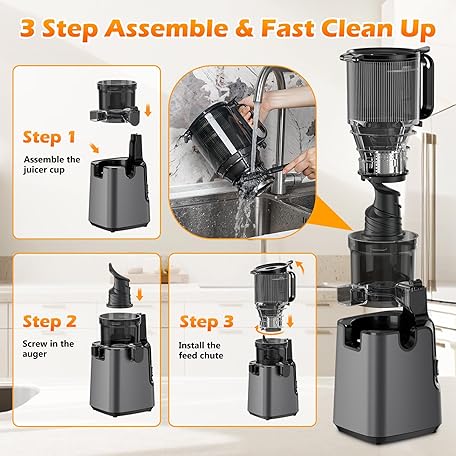 3 Step Assemble & Fast Clean Up

Step 1

Assemble the juicer cup

Step 2

Screw in the auger

Step 3

Install the feed chute