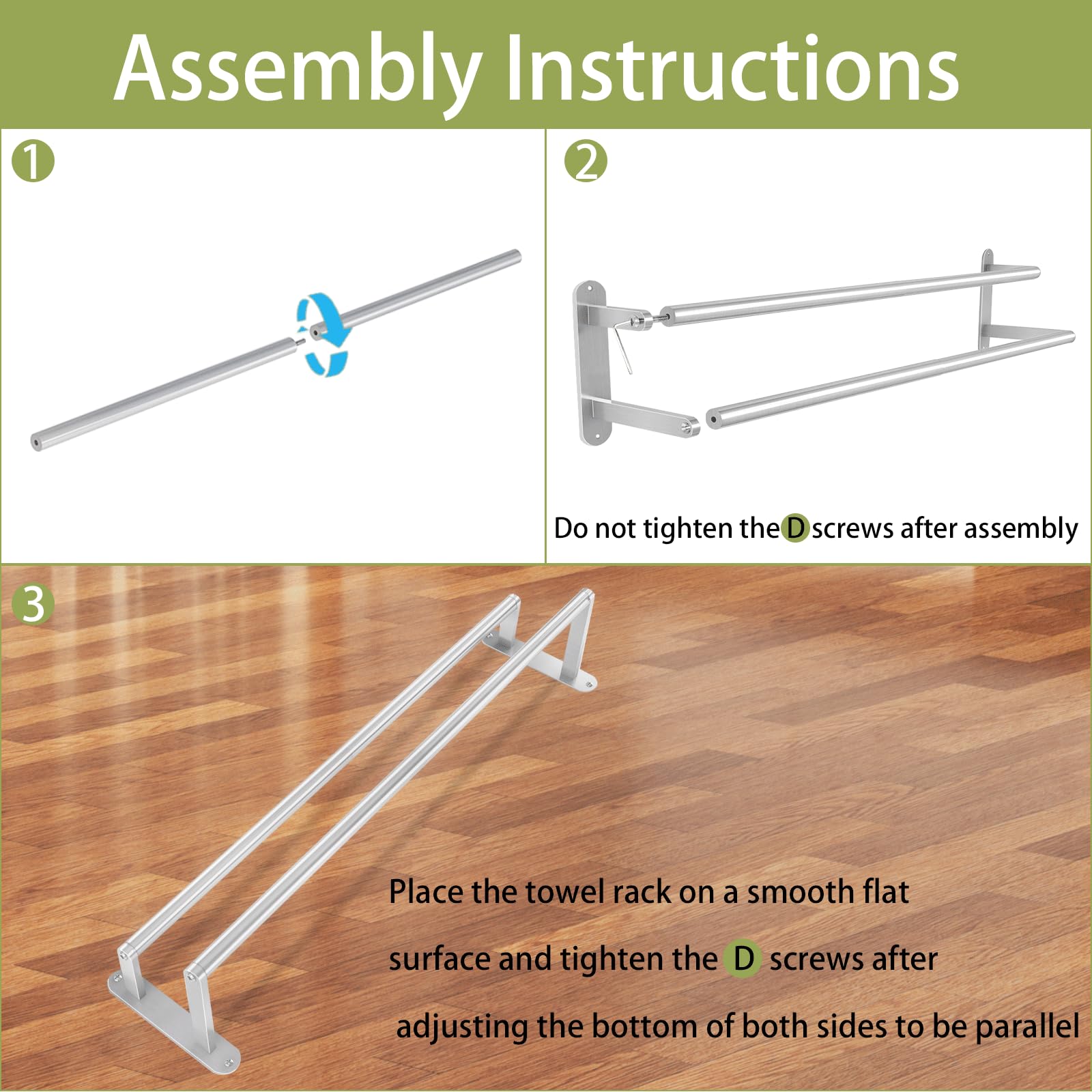 Assembly Instructions

1

2

Do not tighten the D screws after assembly

3

Place the towel rack on a smooth flat surface and tighten the D screws after adjusting the bottom of both sides to be parallel