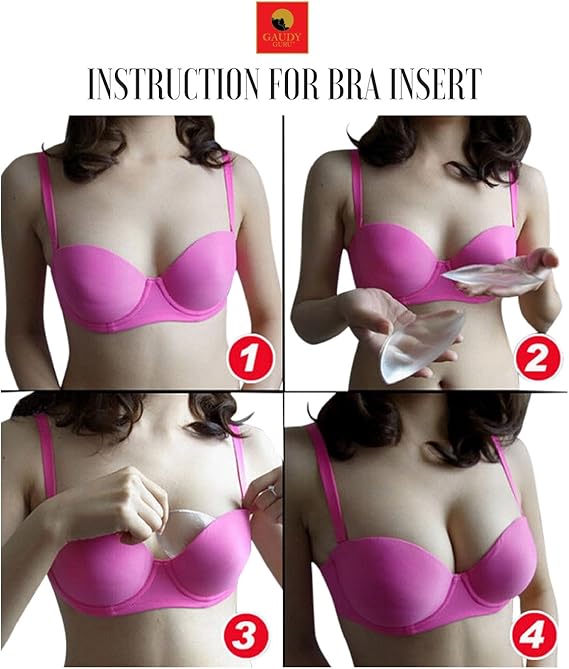 GAUDY GURU

INSTRUCTION FOR BRA INSERT

1

2

3

4