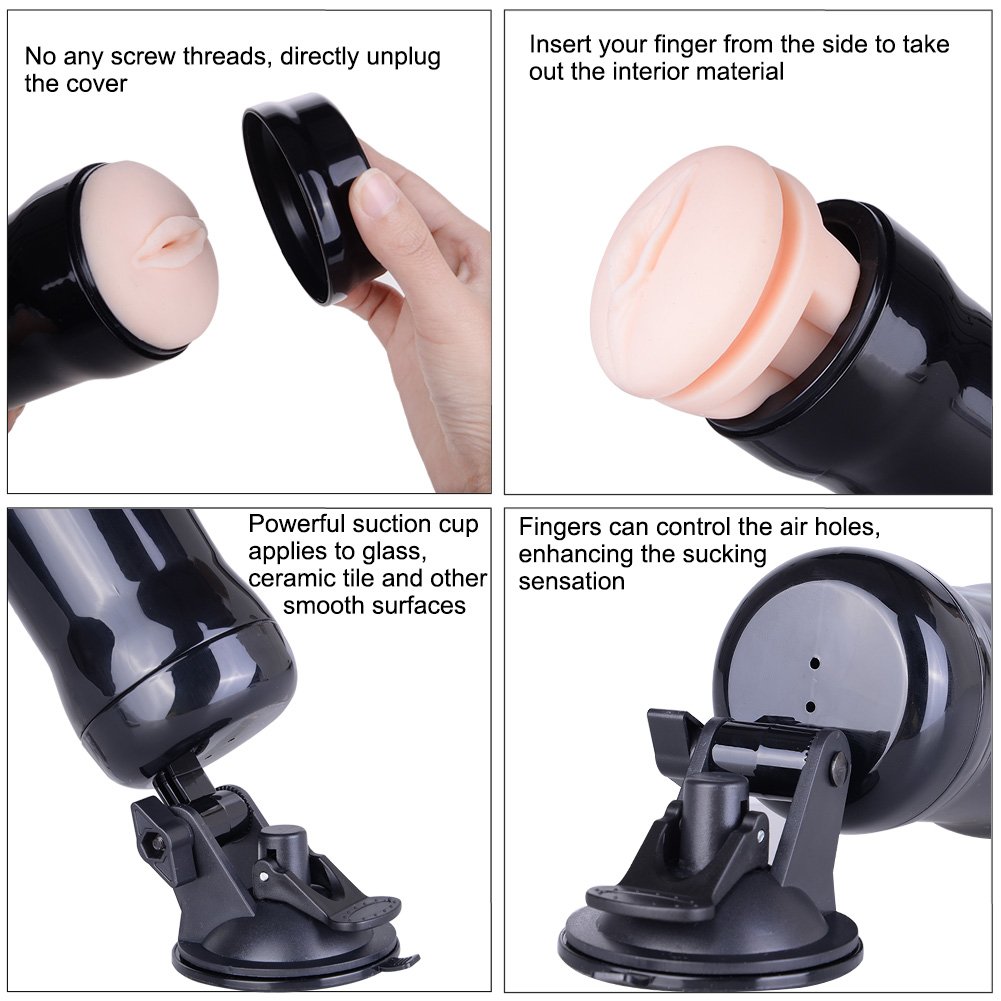 No any screw threads, directly unplug the cover

Insert your finger from the side to take out the interior material

Powerful suction cup applies to glass, ceramic tile and other smooth surfaces

Fingers can control the air holes, enhancing the sucking sensation