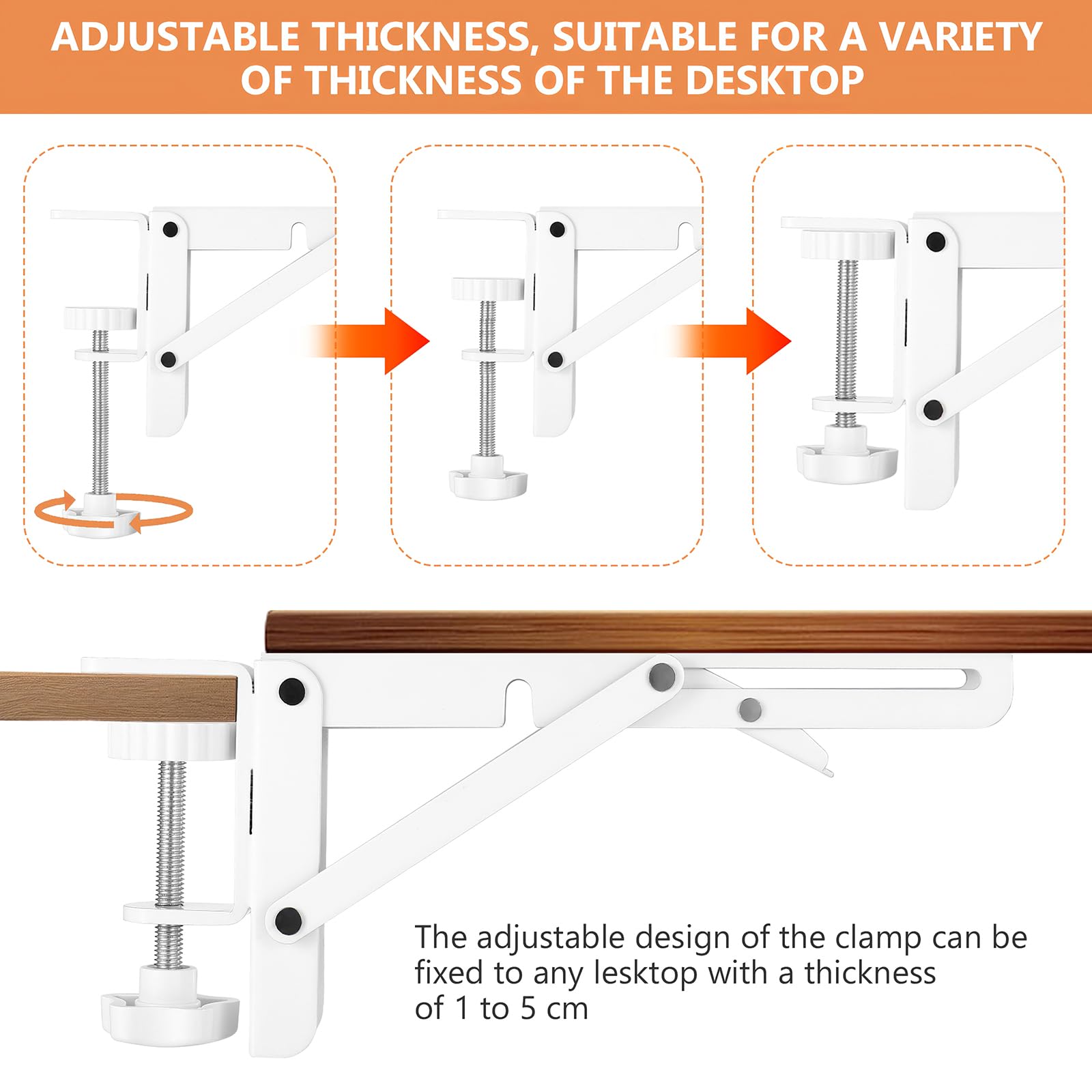 ADJUSTABLE THICKNESS, SUITABLE FOR A VARIETY OF THICKNESS OF THE DESKTOP

The adjustable design of the clamp can be fixed to any lesktop with a thickness of 1 to 5 cm