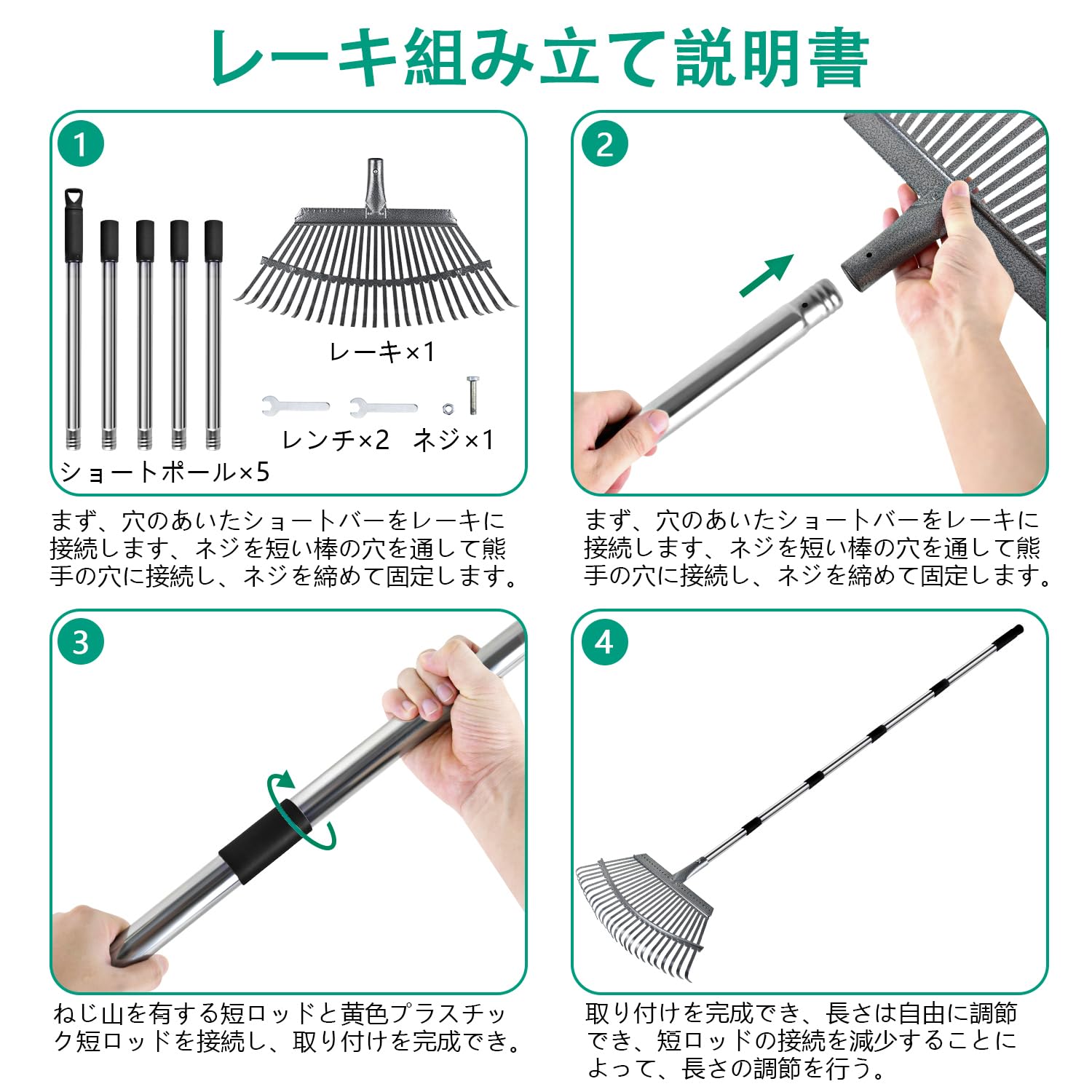 レーキ組み立て説明書

1

レーキ×1

レンチ×2　ネジ×1

ショートポール×5

まず、穴のあいたショートバーをレーキに接続します、ネジを短い棒の穴を通して熊手の穴に接続し、ネジを締めて固定します。

2

まず、穴のあいたショートバーをレーキに接続します、ネジを短い棒の穴を通して熊手の穴に接続し、ネジを締めて固定します。

3

ねじ山を有する短ロッドと黄色プラスチック短ロッドを接続し、取り付けを完成でき。

4

取り付けを完成でき、長さは自由に調節でき、短ロッドの接続を減少することによって、長さの調節を行う。