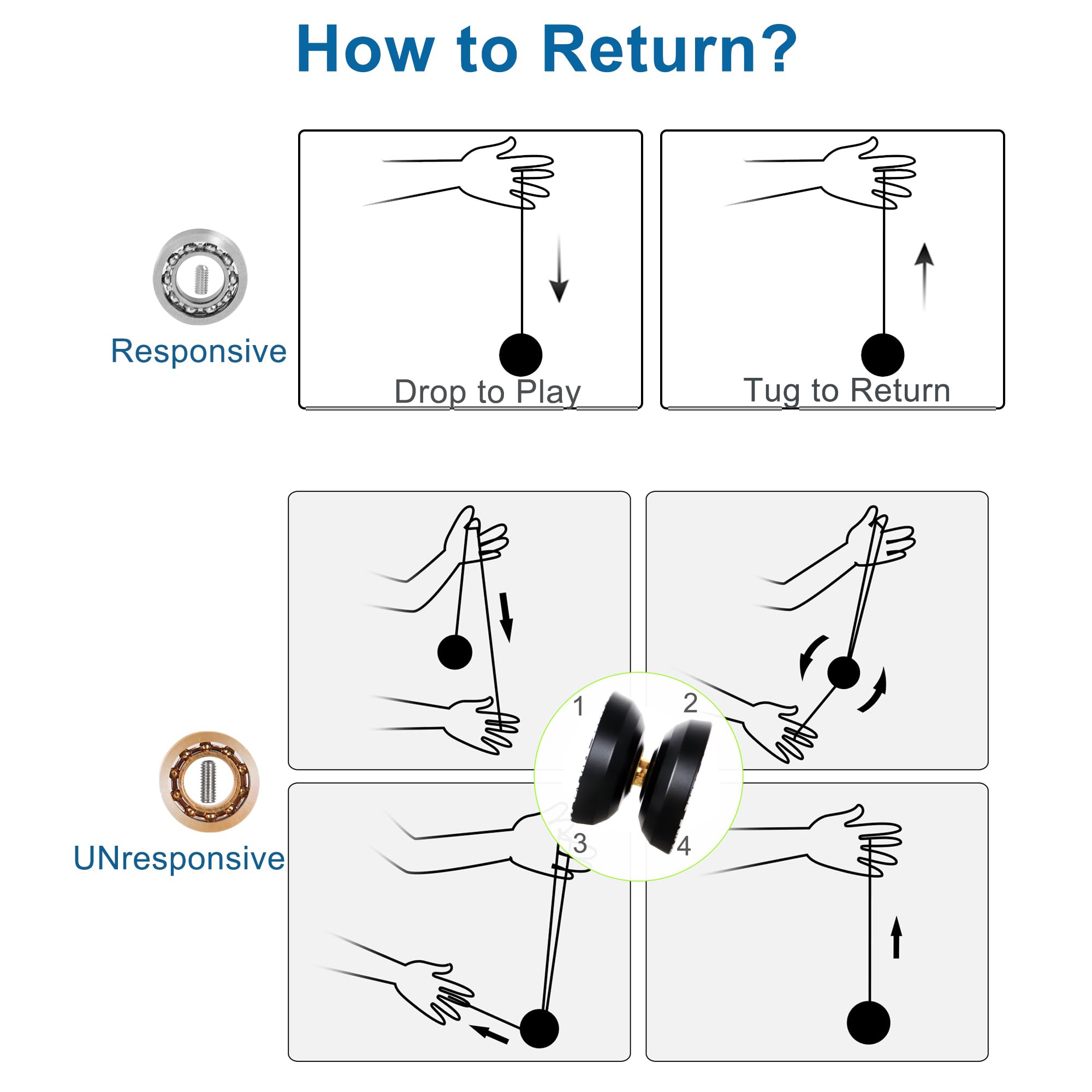 How to Return?

Responsive

Drop to Play

Tug to Return

UNresponsive

1

2

3

4