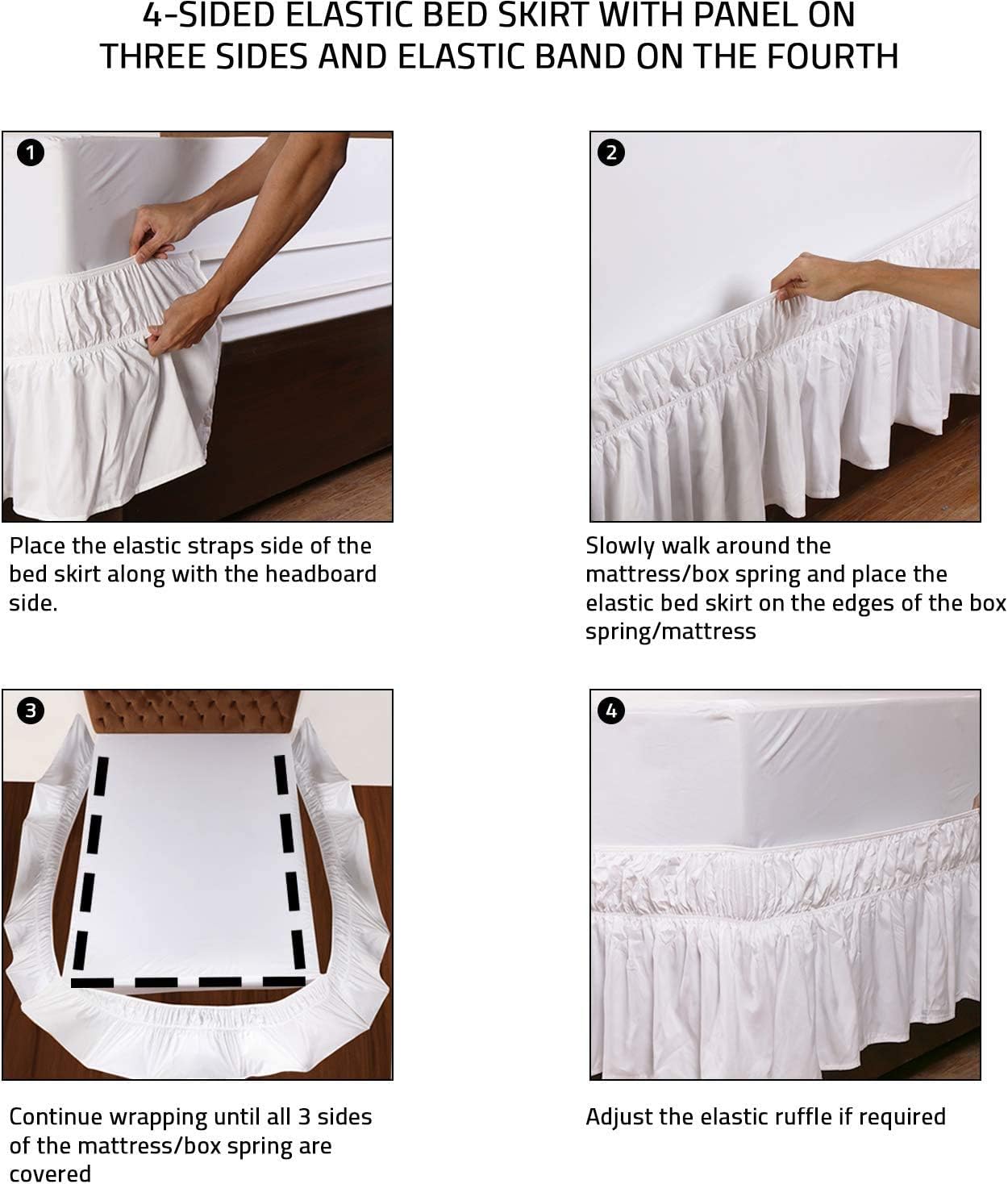 4-SIDED ELASTIC BED SKIRT WITH PANEL ON THREE SIDES AND ELASTIC BAND ON THE FOURTH

1

Place the elastic straps side of the bed skirt along with the headboard side.

2

Slowly walk around the mattress/box spring and place the elastic bed skirt on the edges of the box spring/mattress

3

Continue wrapping until all 3 sides of the mattress/box spring are covered

4

Adjust the elastic ruffle if required