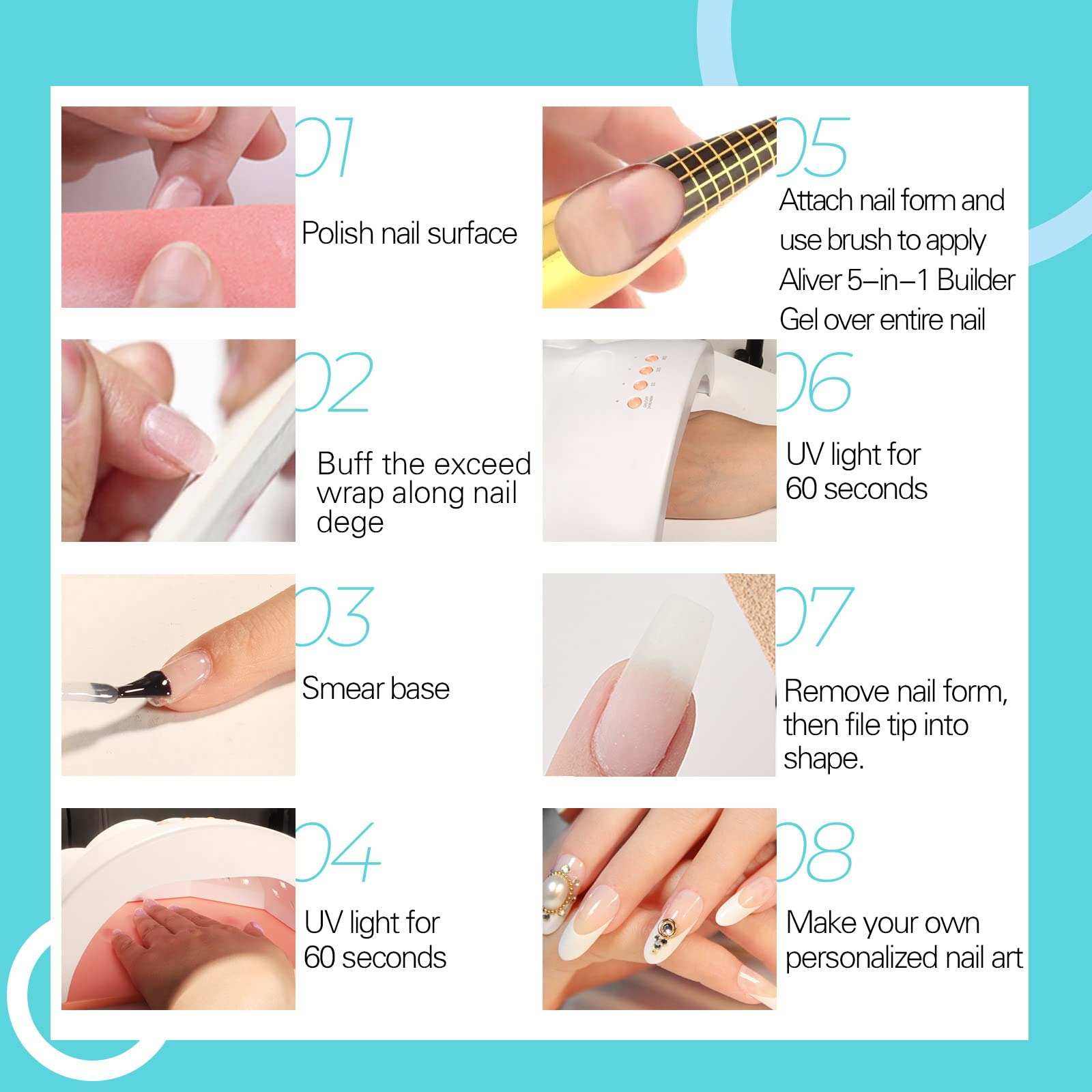 01
Polish nail surface

02
Buff the exceed wrap along nail dege

03
Smear base

04
UV light for 60 seconds

05
Attach nail form and use brush to apply Aliver 5–in–1 Builder Gel over entire nail

06
UV light for 60 seconds

07
Remove nail form, then file tip into shape.

08
Make your own personalized nail art