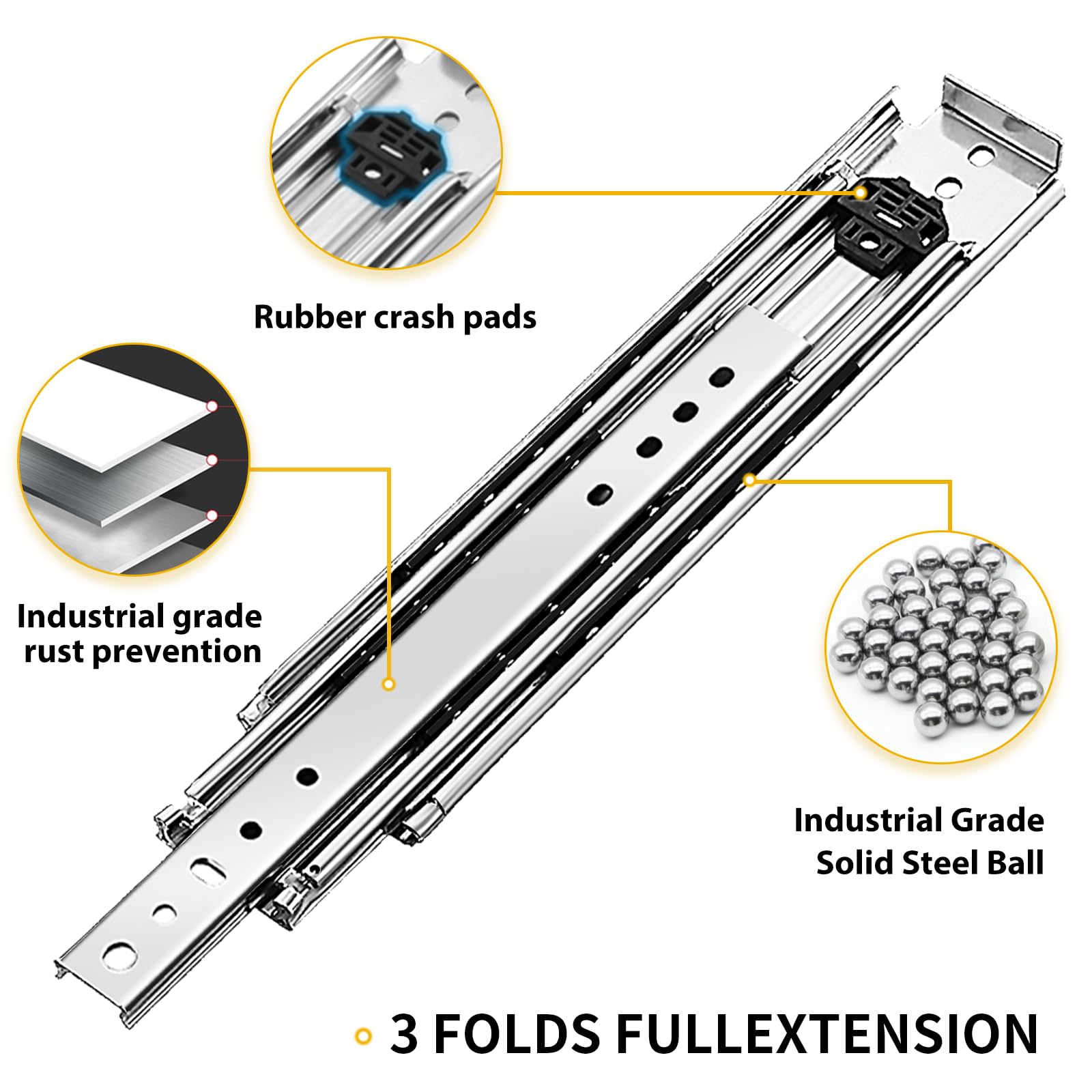 Rubber crash pads

Industrial grade rust prevention

Industrial Grade Solid Steel Ball

3 FOLDS FULLEXTENSION