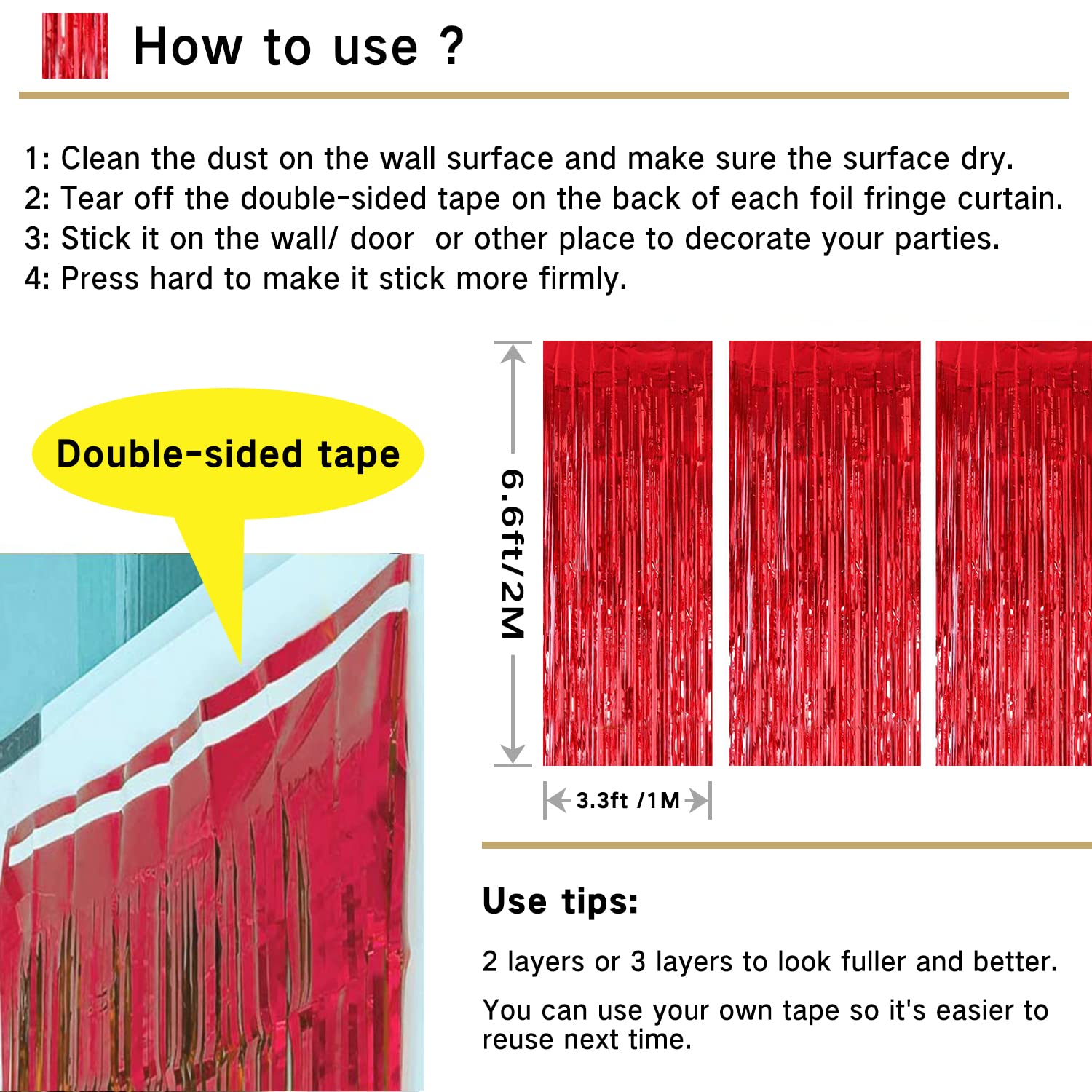 How to use ?

1: Clean the dust on the wall surface and make sure the surface dry.
2: Tear off the double-sided tape on the back of each foil fringe curtain.
3: Stick it on the wall/ door  or other place to decorate your parties.
4: Press hard to make it stick more firmly.

Double-sided tape

6.6ft/2M

3.3ft /1M

Use tips:

2 layers or 3 layers to look fuller and better.

You can use your own tape so it's easier to reuse next time.