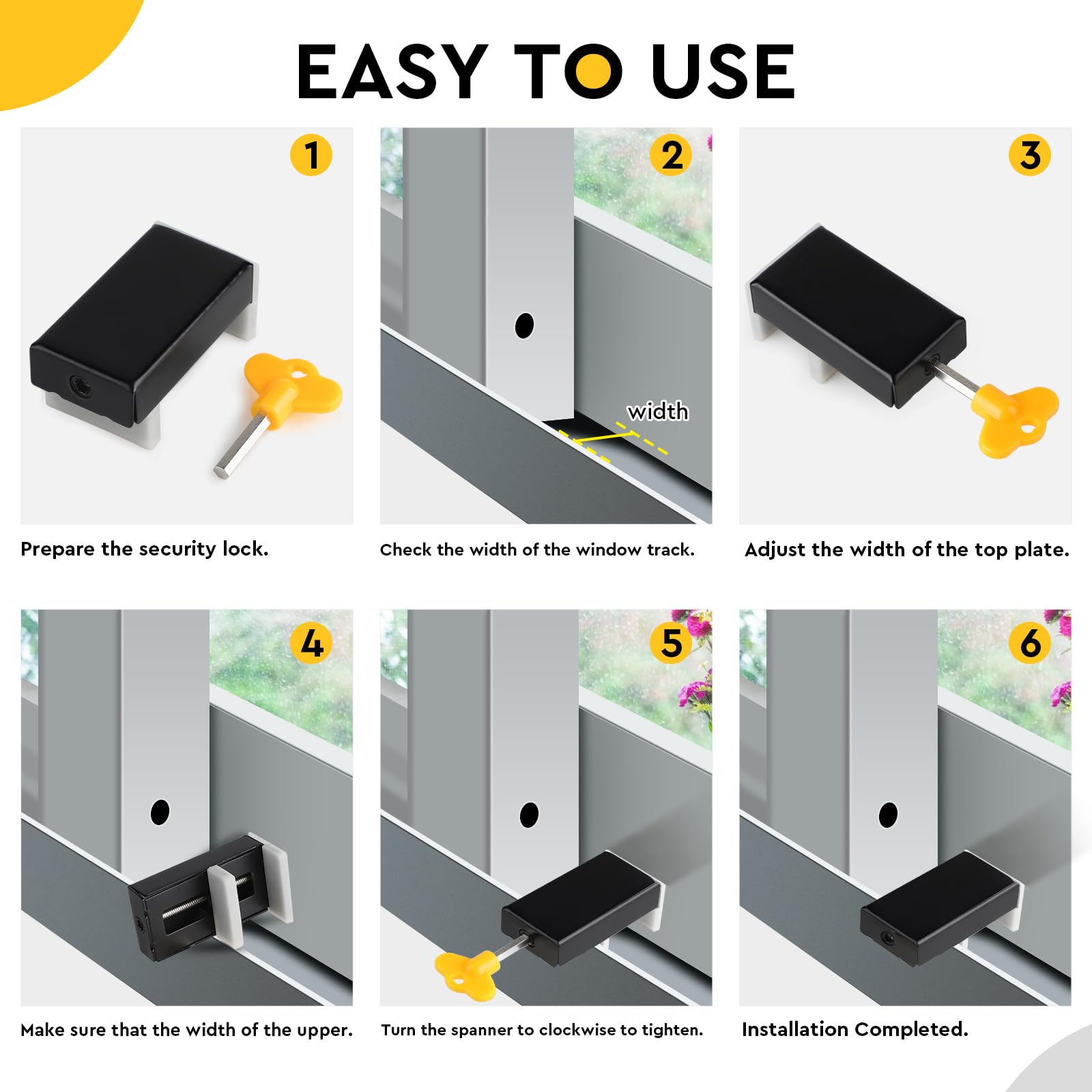 EASY TO USE

1

Prepare the security lock.

2

width

Check the width of the window track.

3

Adjust the width of the top plate.

4

Make sure that the width of the upper.

5

Turn the spanner to clockwise to tighten.

6

Installation Completed.