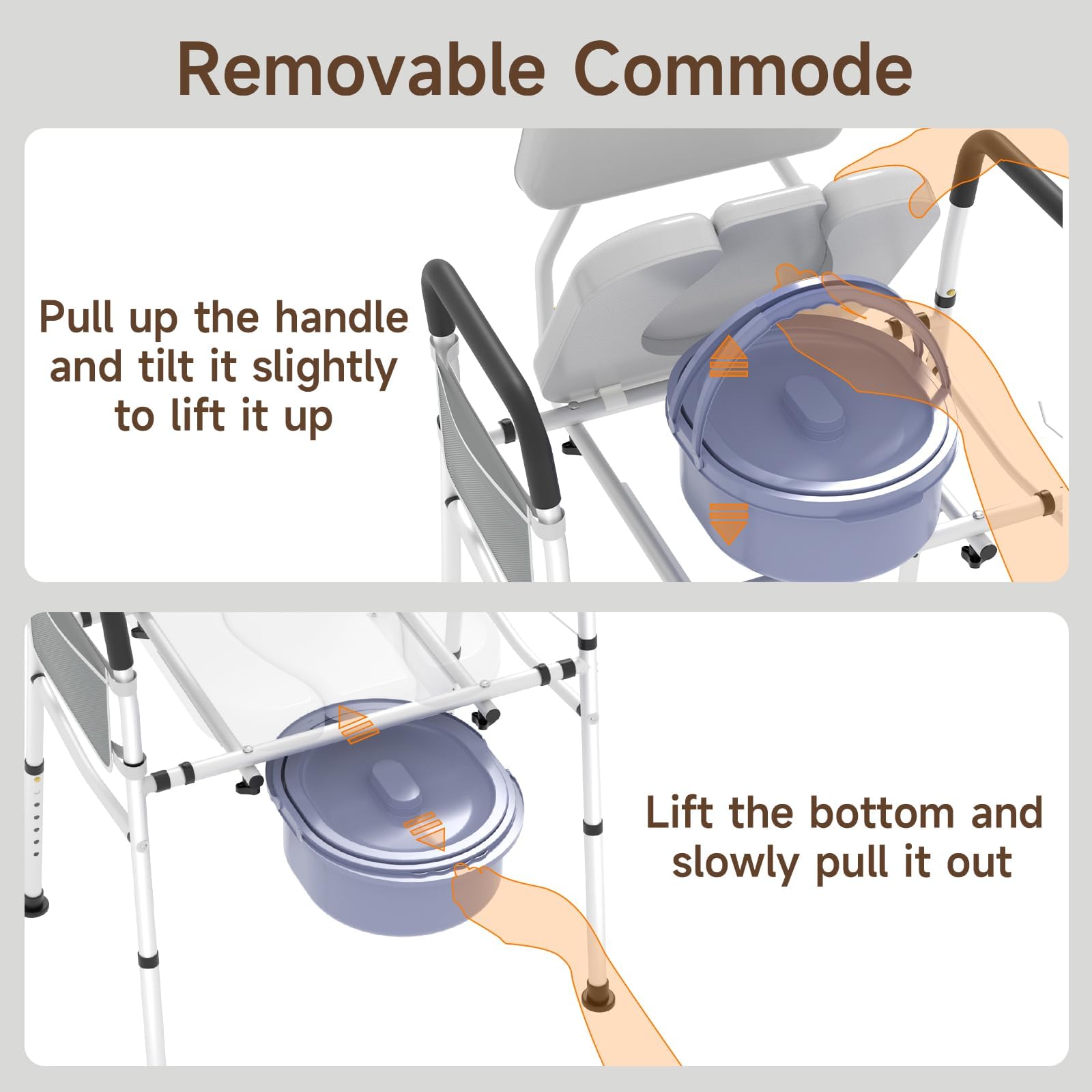 Removable Commode

Pull up the handle and tilt it slightly to lift it up

Lift the bottom and slowly pull it out