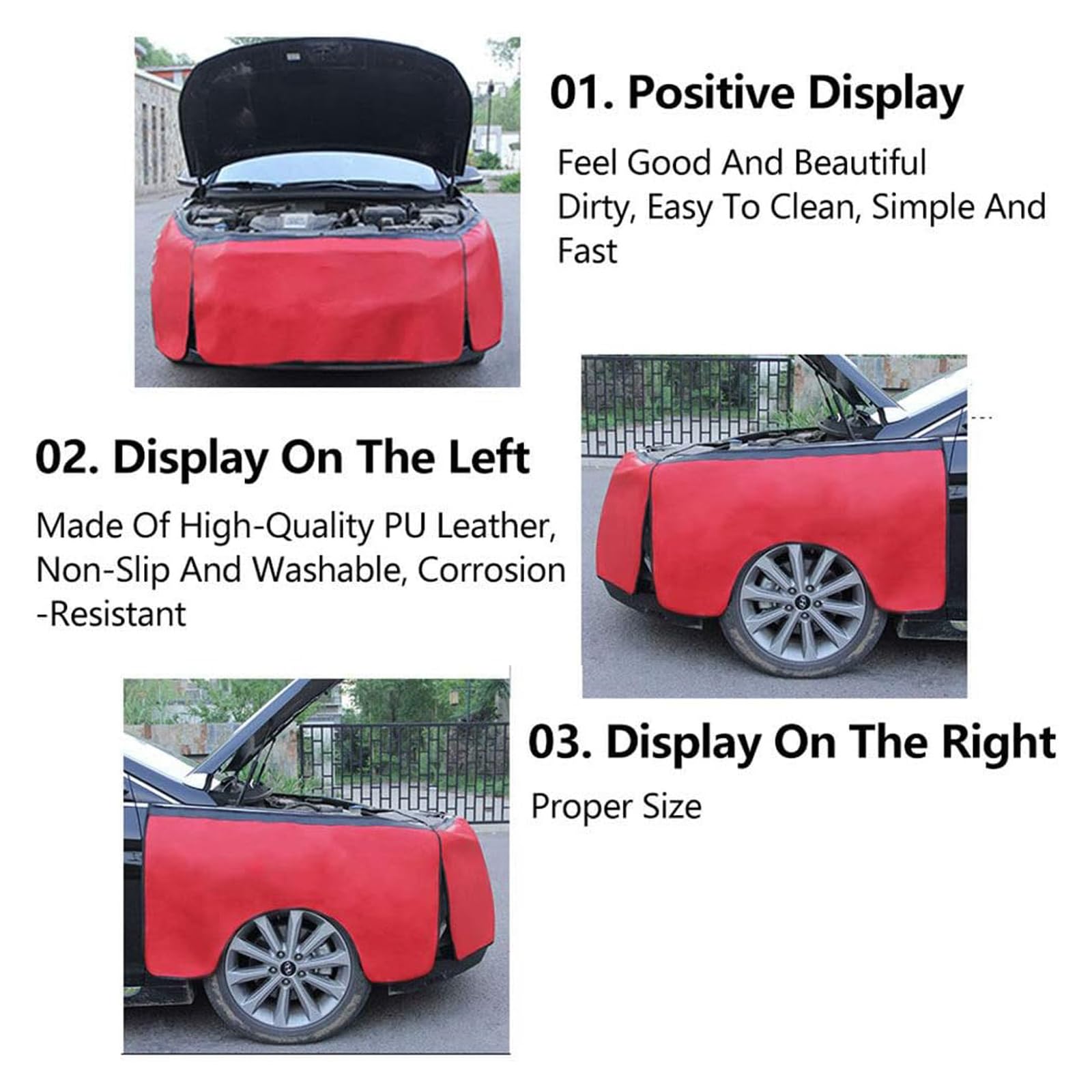 01. Positive Display

Feel Good And Beautiful Dirty, Easy To Clean, Simple And Fast

02. Display On The Left

Made Of High-Quality PU Leather, Non-Slip And Washable, Corrosion -Resistant

03. Display On The Right

Proper Size