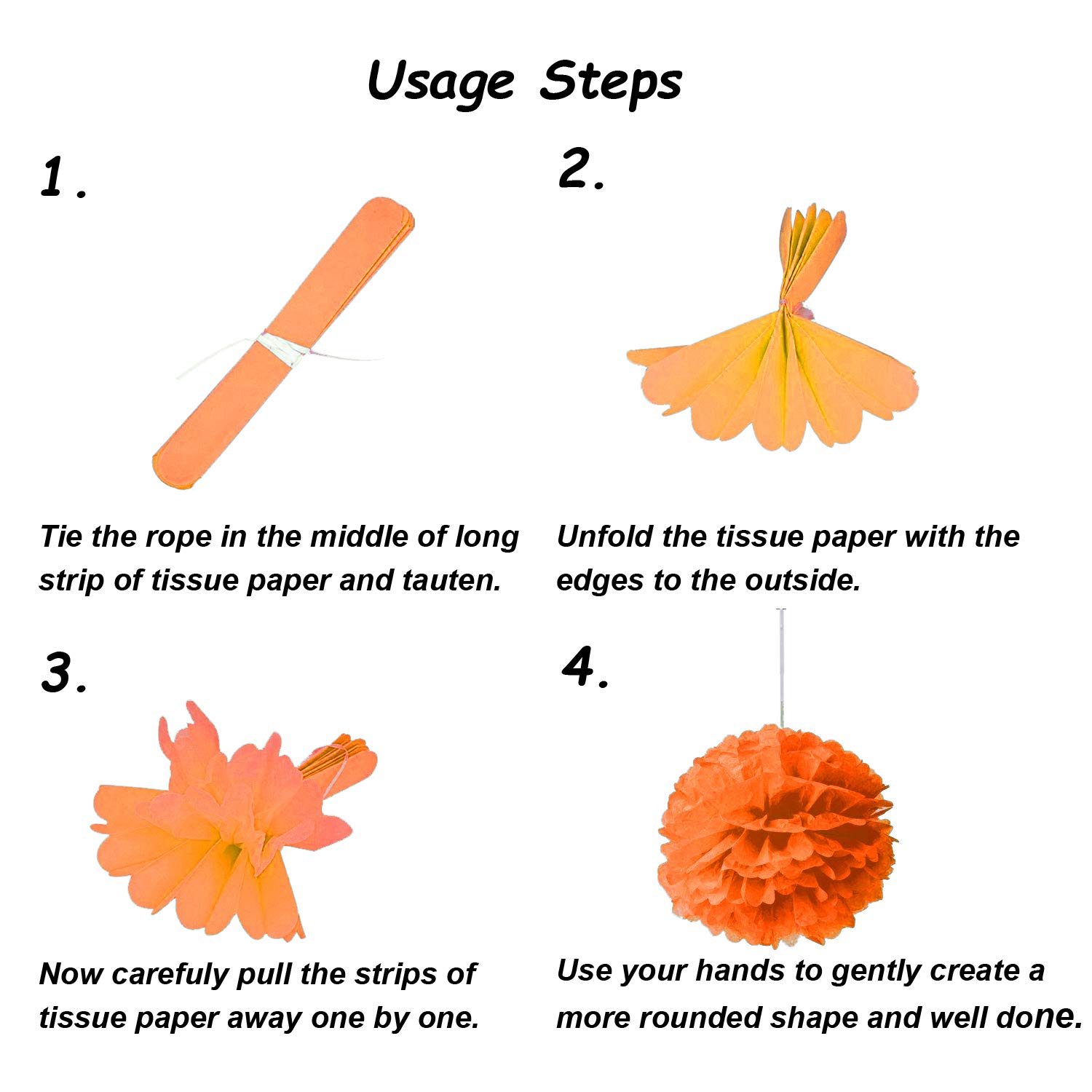 Usage Steps

1.

Tie the rope in the middle of long strip of tissue paper and tauten.

2.

Unfold the tissue paper with the edges to the outside.

3.

Now carefuly pull the strips of tissue paper away one by one.

4.

Use your hands to gently create a more rounded shape and well done.