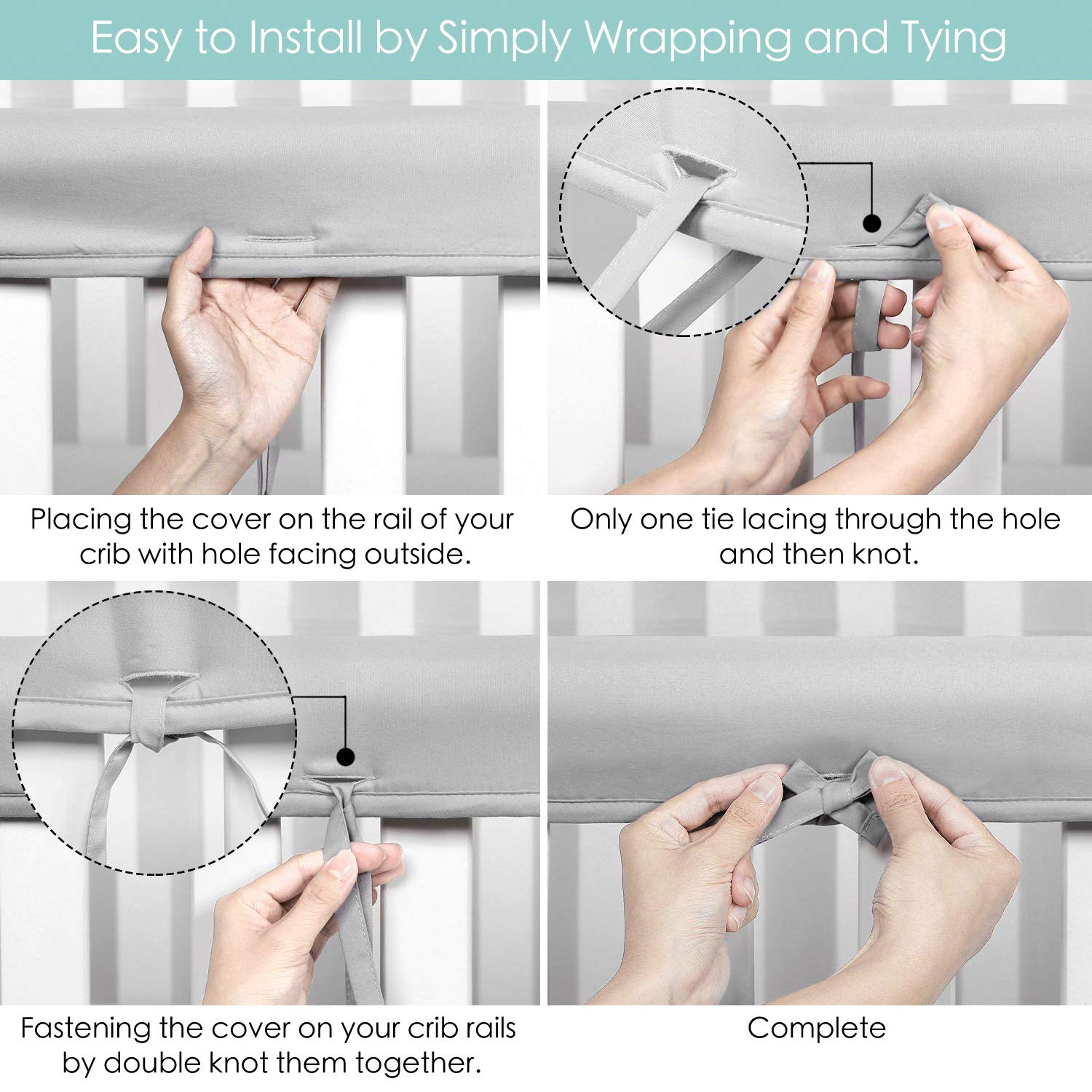 Easy to Install by Simply Wrapping and Tying

Placing the cover on the rail of your crib with hole facing outside.

Only one tie lacing through the hole and then knot.

Fastening the cover on your crib rails by double knot them together.

Complete