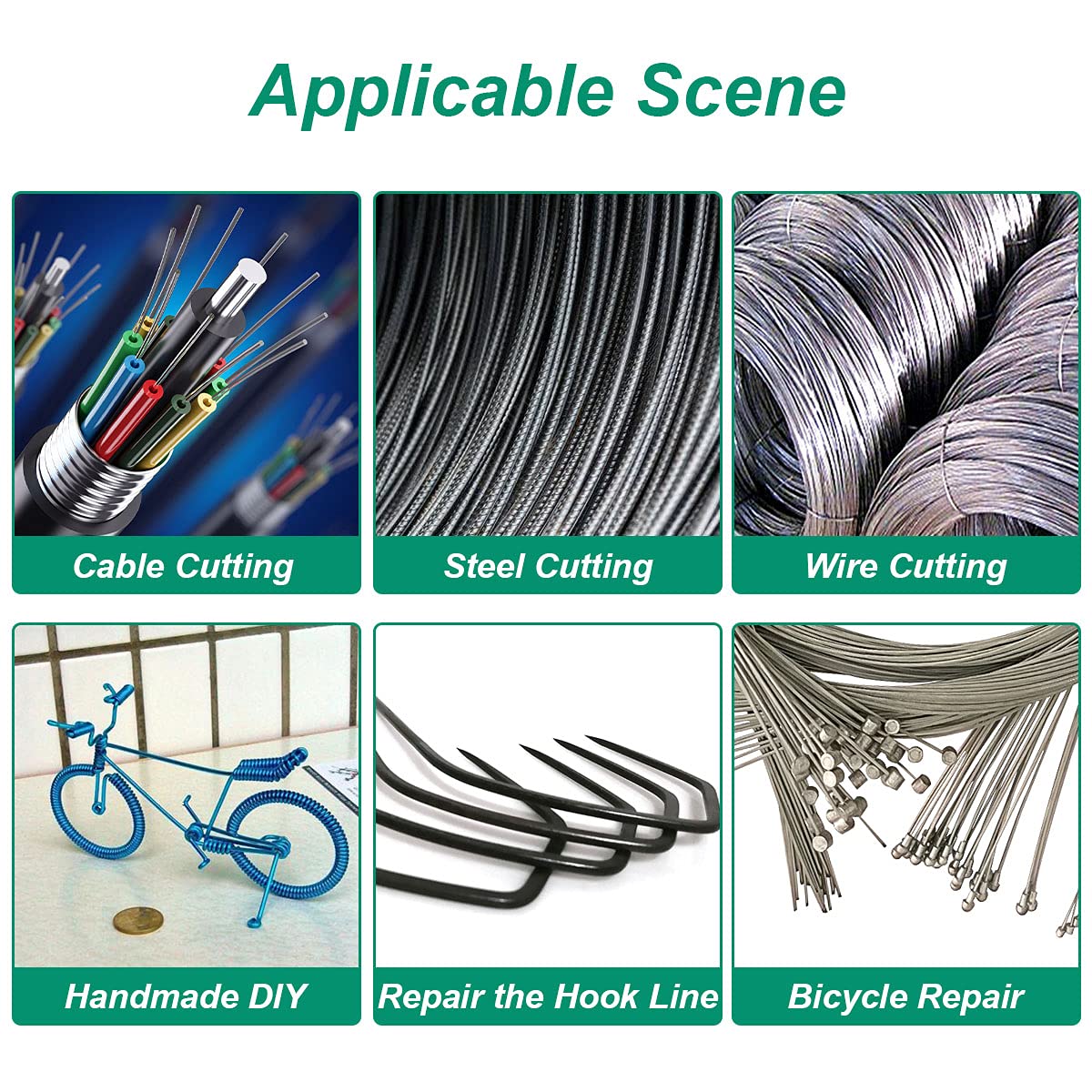 Applicable Scene

Cable Cutting

Steel Cutting

Wire Cutting

Handmade DIY

Repair the Hook Line

Bicycle Repair